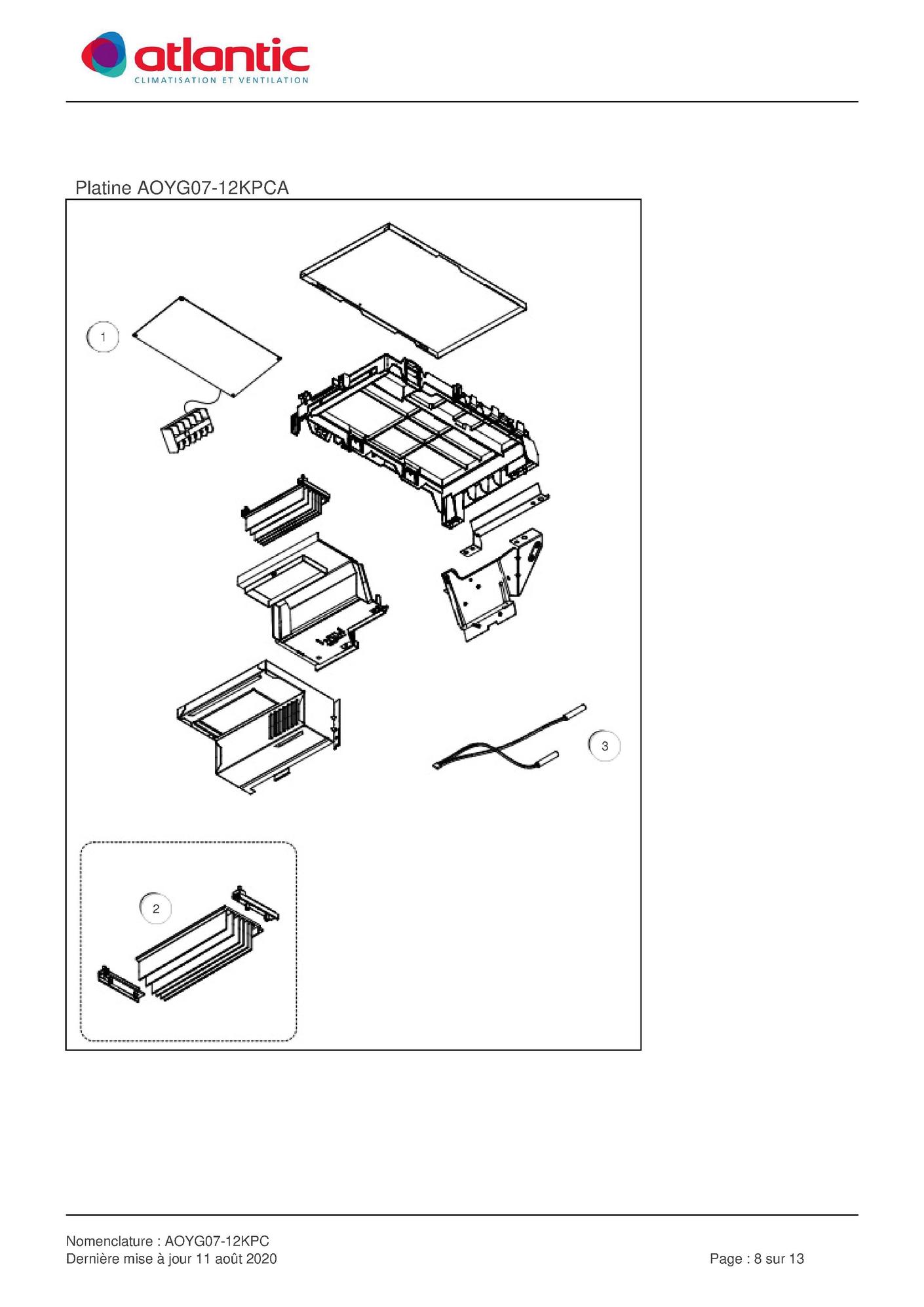 atlantic
CLIMATISATION ET VENTILATION

Platine AOYG07-12KPCA

1

3

2

Nomenclature : AOYG07-12KPC
Dernière mise à jour 11 août 2020

Page : 8 sur 13