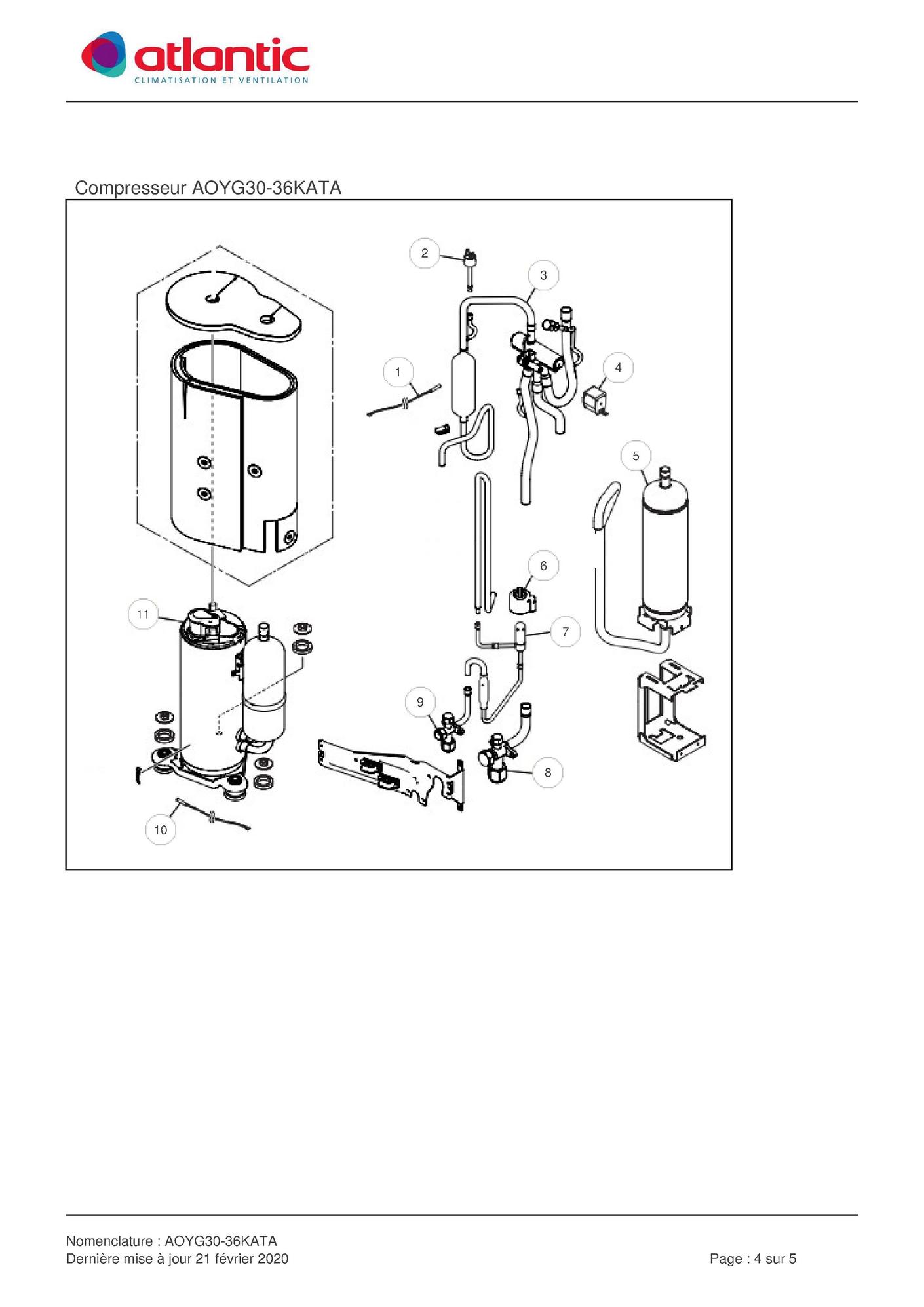 atlantic
CLIMATISATION ET VENTILATION

Compresseur AOYG30-36KATA

2
3
1
4
5
6
11
7
9
8
10

Nomenclature : AOYG30-36KATA
Dernière mise à jour 21 février 2020

Page : 4 sur 5