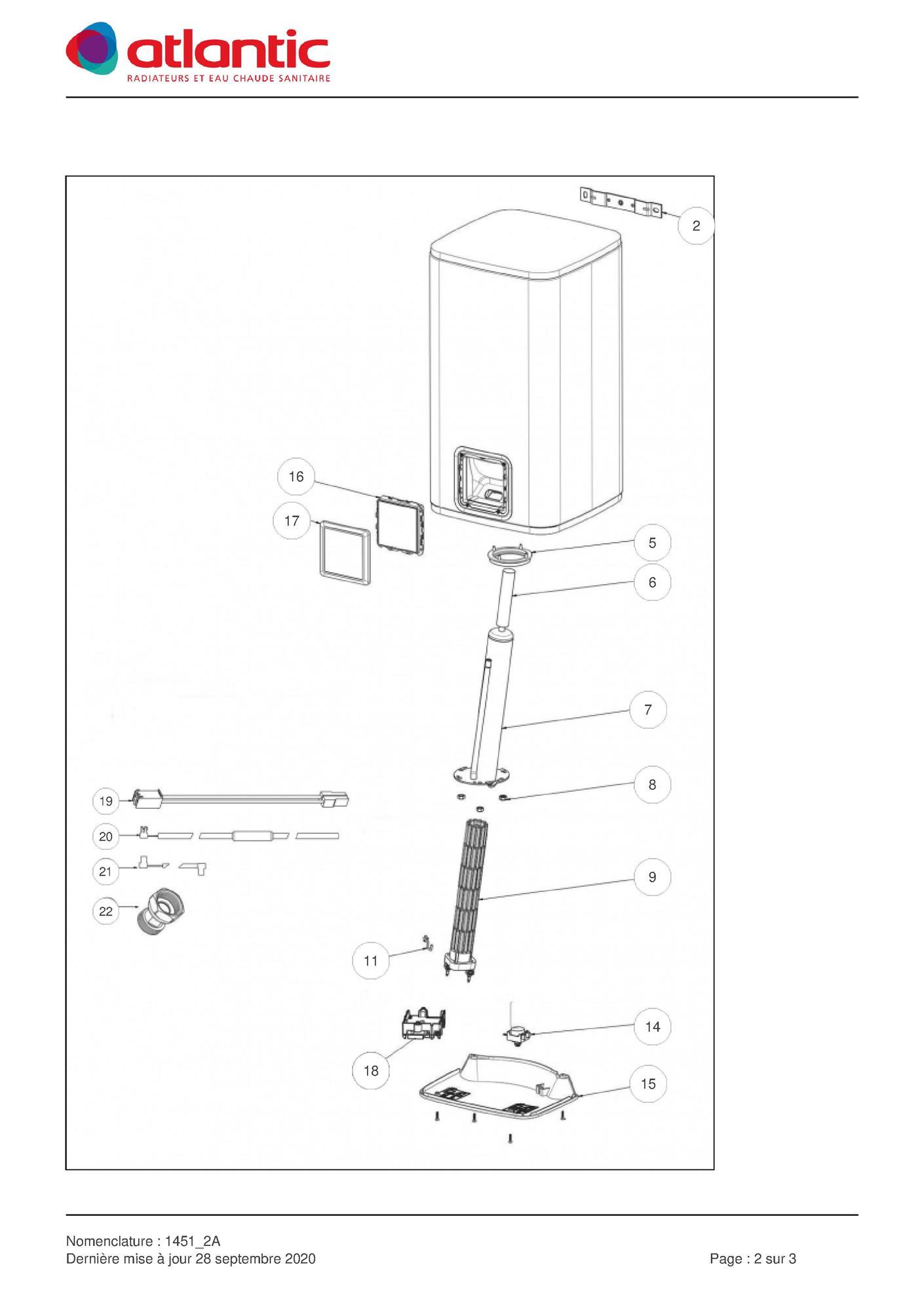 atlantic
RADIATEURS ET EAU CHAUDE SANITAIRE

2

16

17

5

6

7

8

19

20

21

22

9

11

14

18

15

Nomenclature : 1451_2A
Dernière mise à jour 28 septembre 2020

Page : 2 sur 3