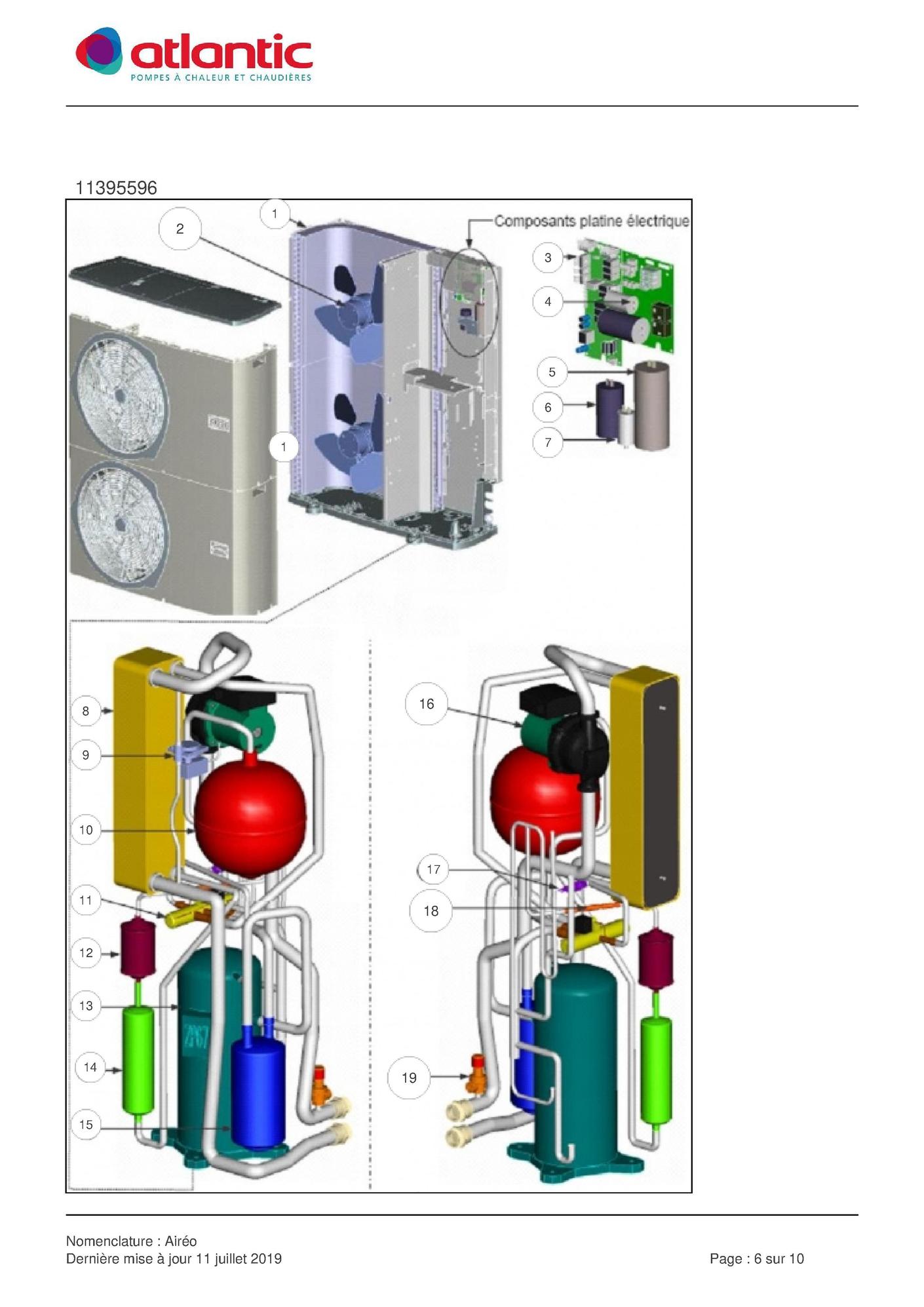 atlantic
POMPES À CHALEUR ET CHAUDIÈRES

11395596

1
2
Composants platine électrique
3
4
5
6
7
1
8
9
10
11
12
13
14
15
16
17
18
19

Nomenclature : Airéo
Dernière mise à jour 11 juillet 2019

Page : 6 sur 10