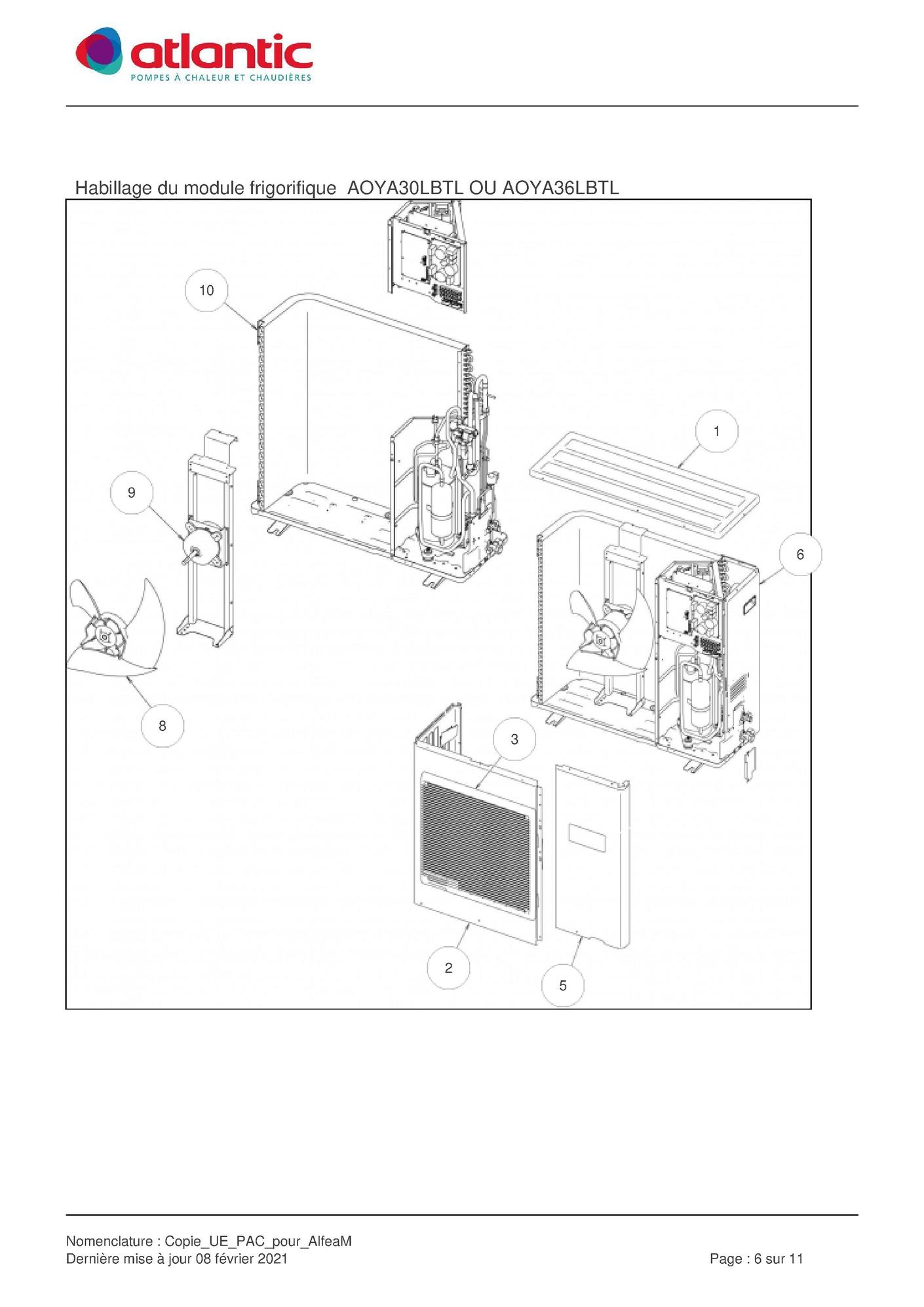 atlantic
POMPES À CHALEUR ET CHAUDIÈRES

Habillage du module frigorifique AOYA30LBTL OU AOYA36LBTL

10

1

9

6

8

3

2

5

Nomenclature : Copie_UE_PAC_pour_AlfeaM
Dernière mise à jour 08 février 2021

Page : 6 sur 11