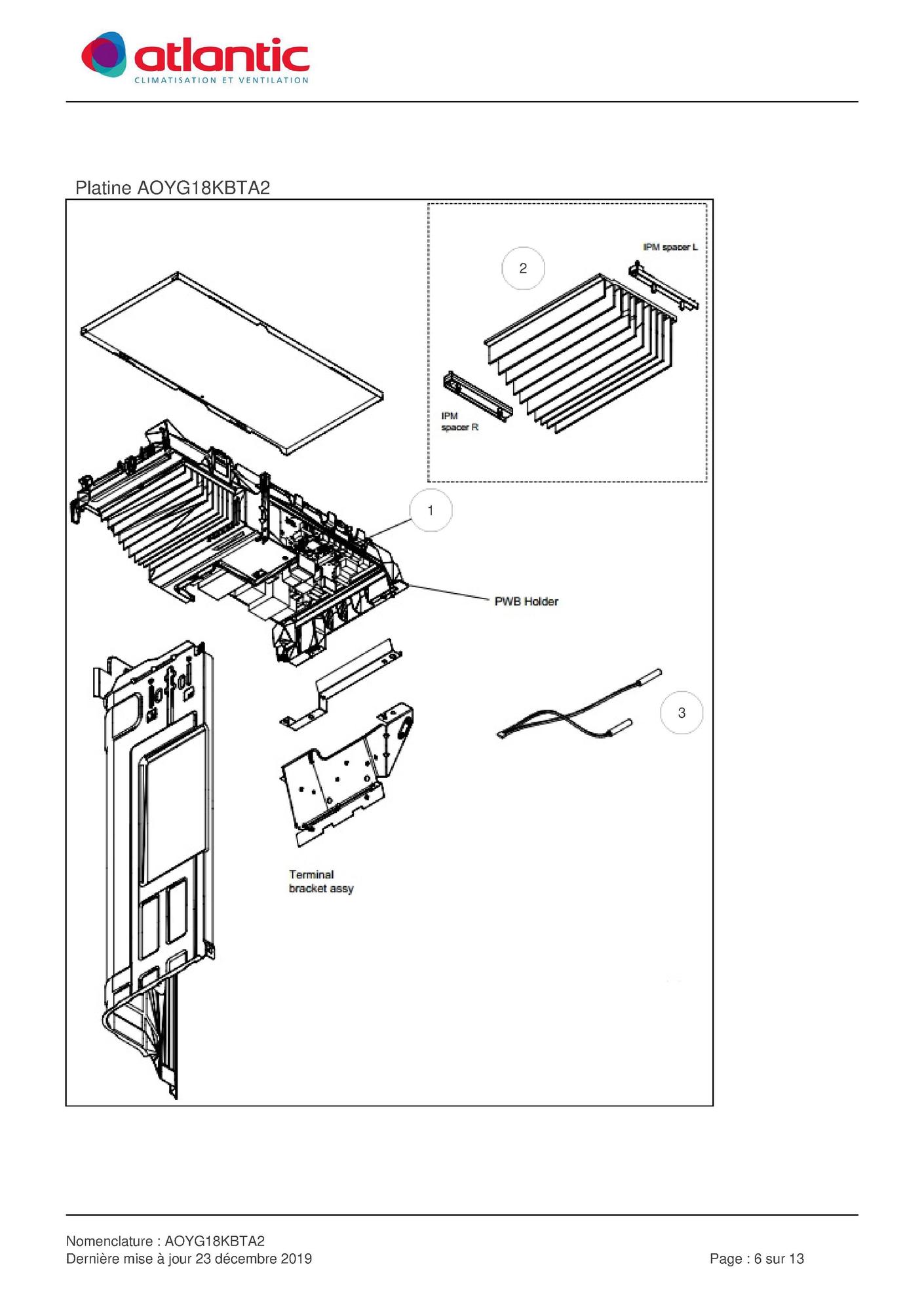 atlantic
CLIMATISATION ET VENTILATION

Platine AOYG18KBTA2

2

IPM spacer L

IPM spacer R

1

PWB Holder

3

Terminal bracket assy

Nomenclature : AOYG18KBTA2
Dernière mise à jour 23 décembre 2019

Page : 6 sur 13