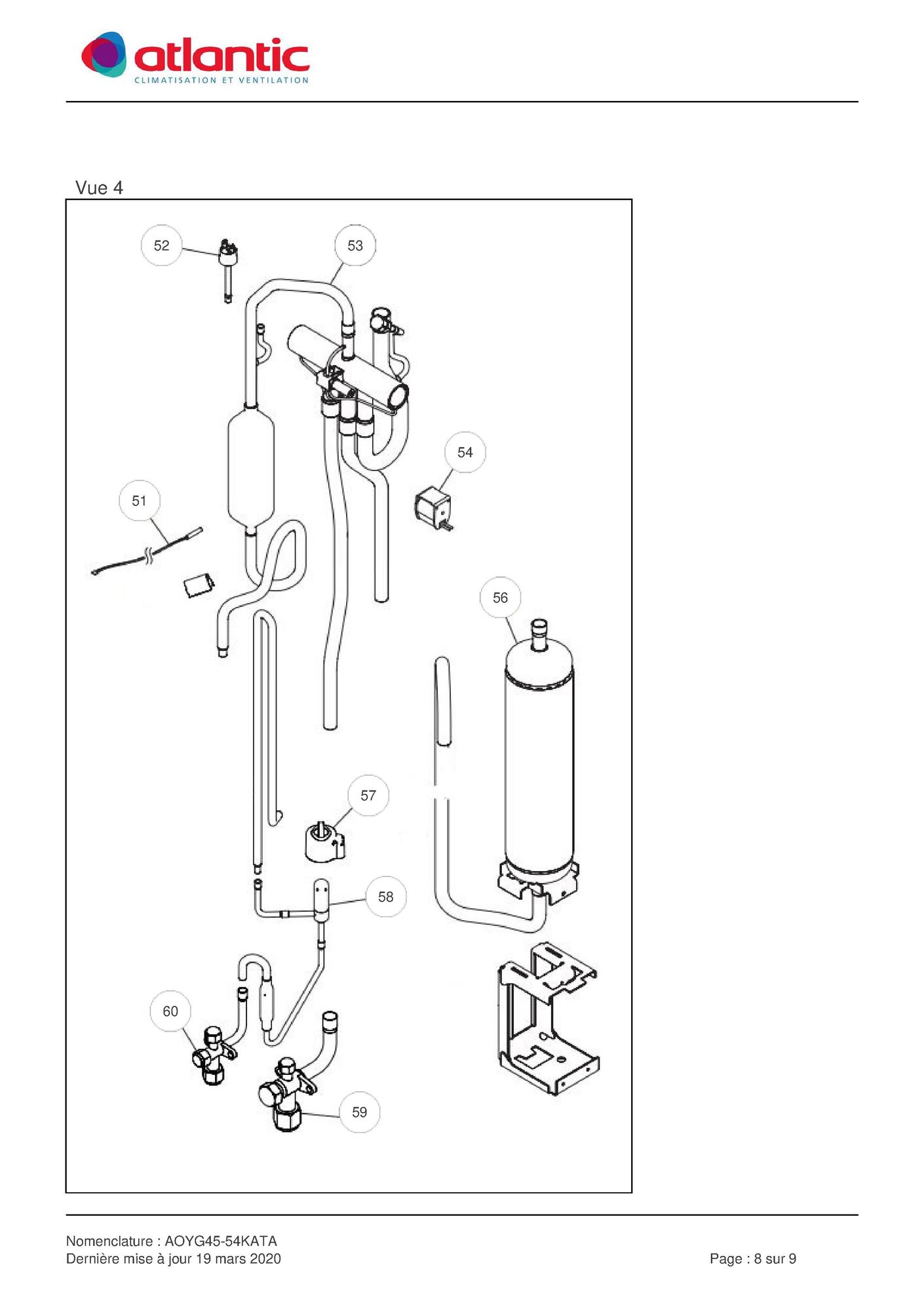 atlantic
CLIMATISATION ET VENTILATION

Vue 4

52
53
54
51
56
57
58
60
59

Nomenclature : AOYG45-54KATA
Dernière mise à jour 19 mars 2020

Page : 8 sur 9