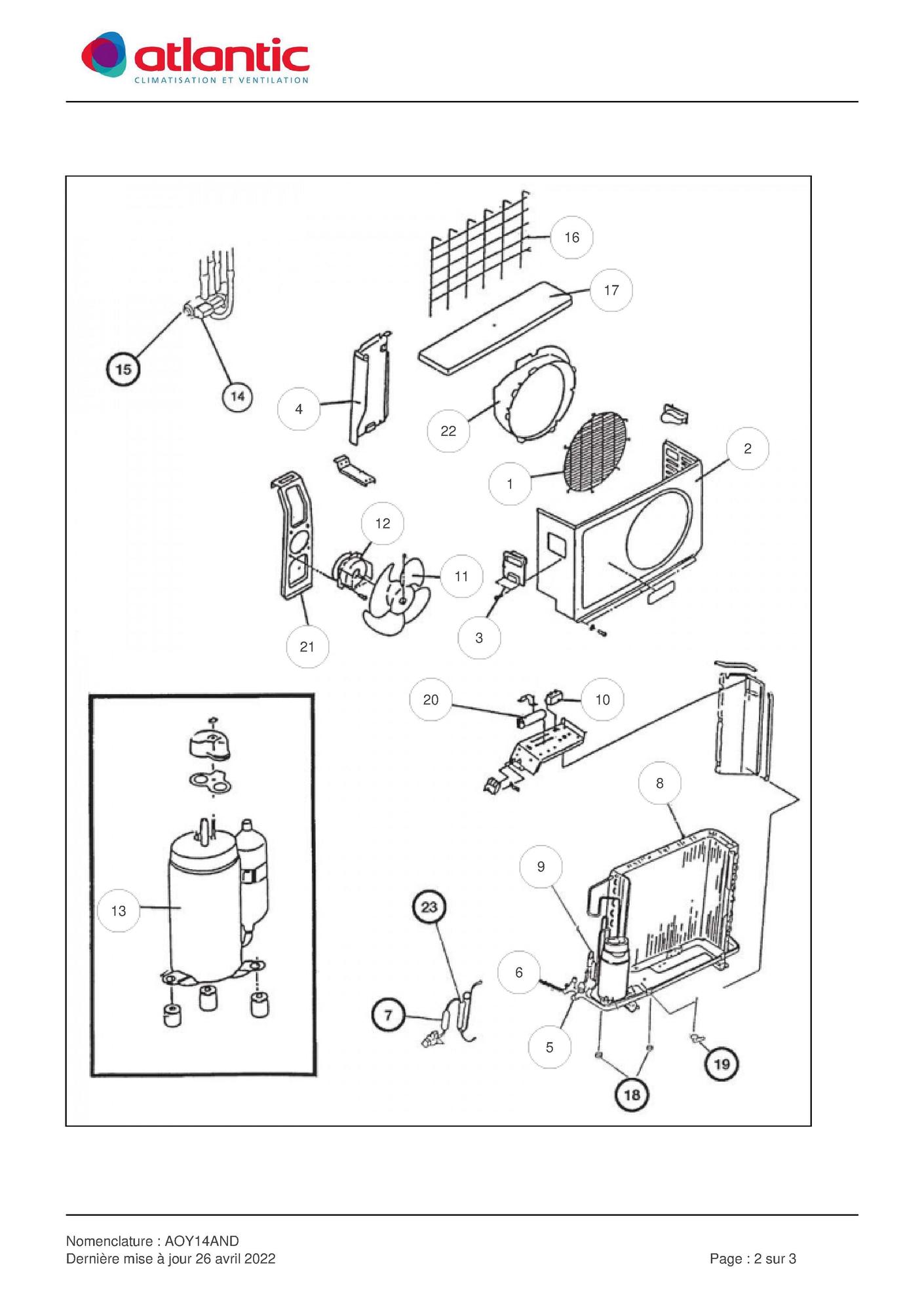 atlantic
CLIMATISATION ET VENTILATION

16

17

15

14

4

22

2

1

12

11

3

21

20

10

8

9

13

23

6

7

5

19

18

Nomenclature : AOY14AND
Dernière mise à jour 26 avril 2022

Page : 2 sur 3