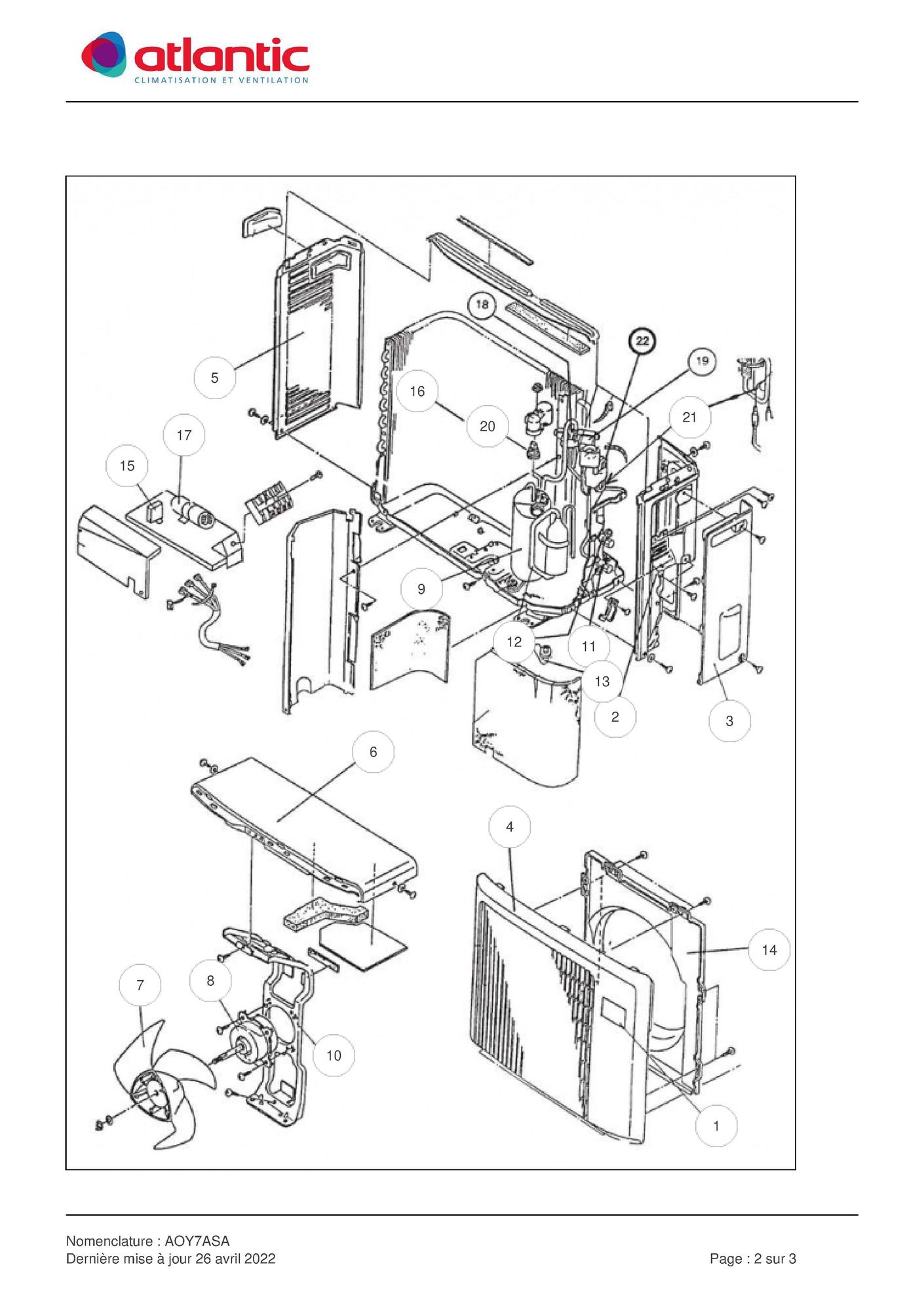 atlantic
CLIMATISATION ET VENTILATION

18
22
19
5
16
20
21
17
15
9
12
11
13
2
3
6
4
14
7
8
10
1

Nomenclature : AOY7ASA
Dernière mise à jour 26 avril 2022

Page : 2 sur 3