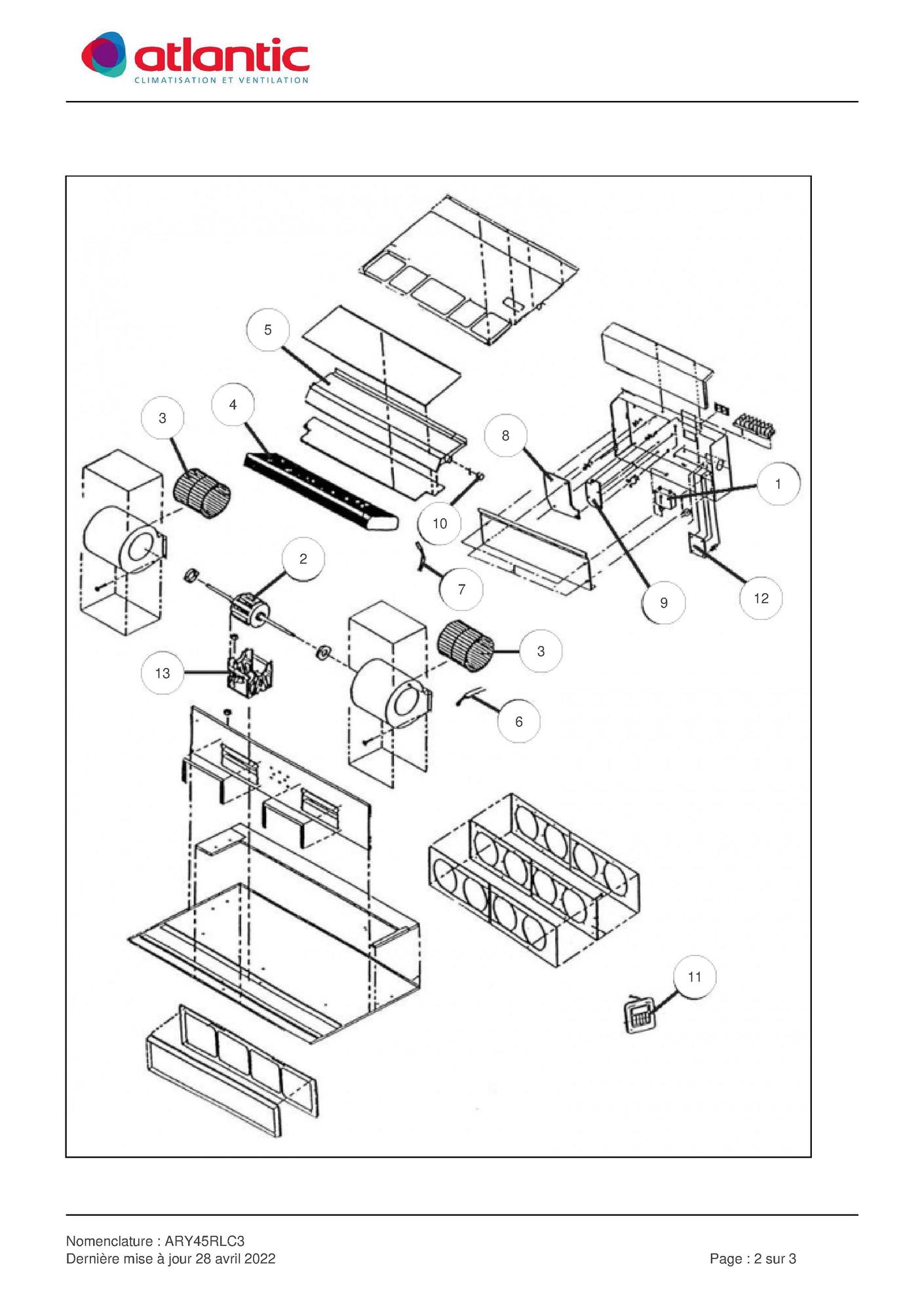 atlantic
CLIMATISATION ET VENTILATION

5
4
3
8
1
10
2
7
9
12
3
13
6
11

Nomenclature : ARY45RLC3
Dernière mise à jour 28 avril 2022

Page : 2 sur 3