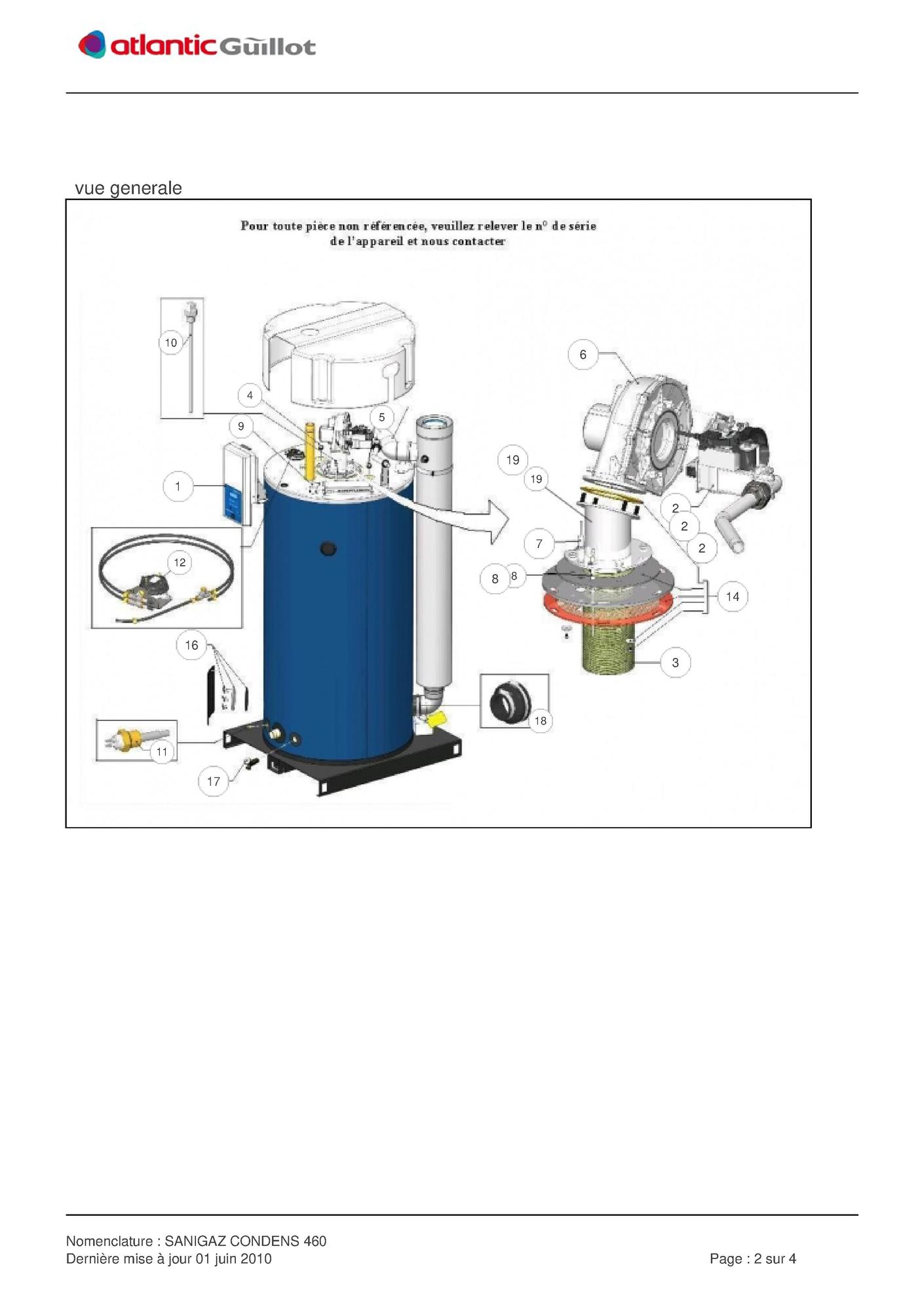 atlantic Guillot

vue generale

Pour toute pièce non référencée, veuillez relever le n° de série de l'appareil et nous contacter

10
6
4
5
9
19
19
1
2
2
2
7
12
8
8
14
16
3
18
11
17

Nomenclature : SANIGAZ CONDENS 460
Dernière mise à jour 01 juin 2010

Page : 2 sur 4