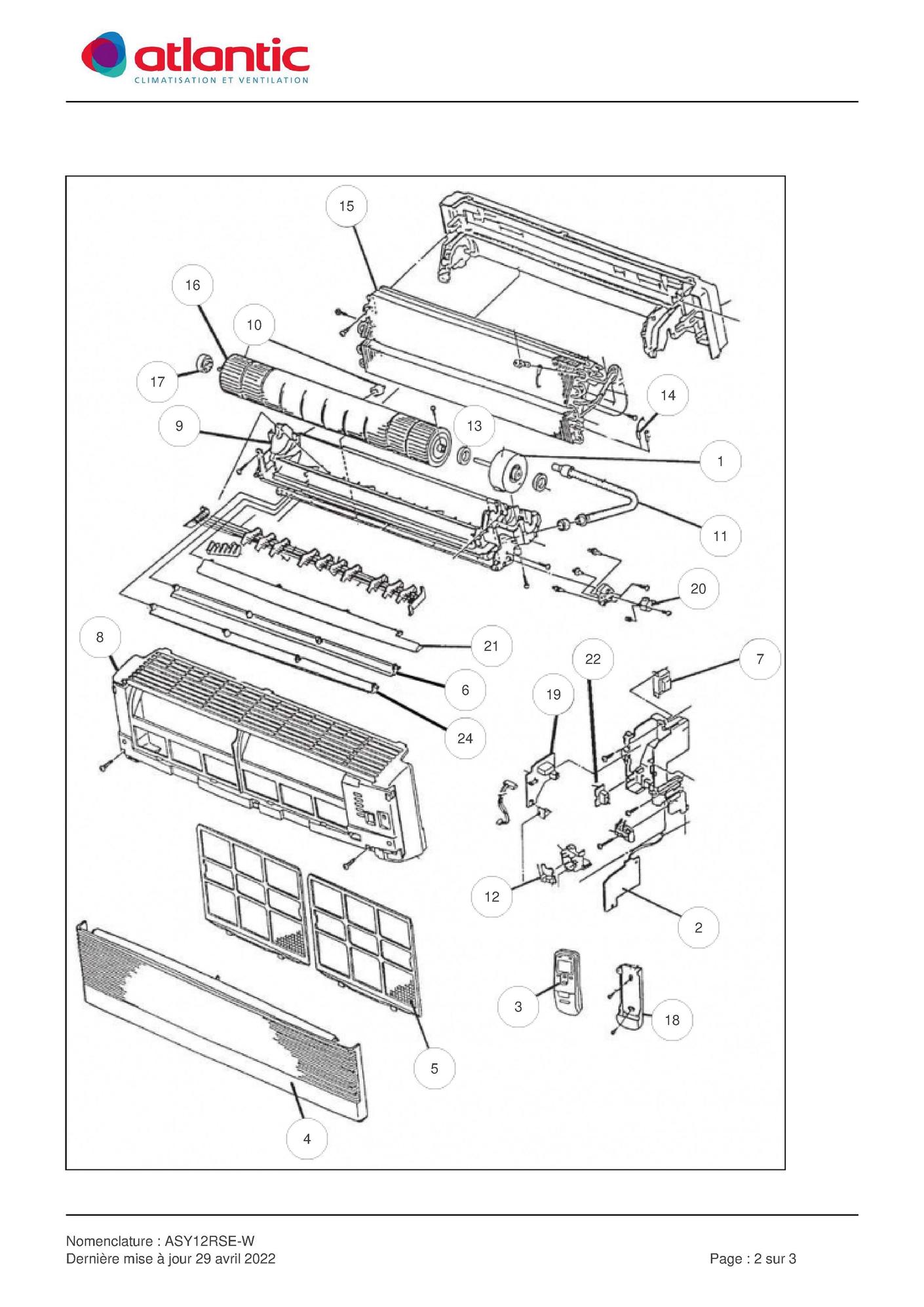 atlantic
CLIMATISATION ET VENTILATION

15
16
10
17
14
9
13
1
11
20
8
21
22
7
6
19
24
12
2
3
18
5
4

Nomenclature : ASY12RSE-W
Dernière mise à jour 29 avril 2022

Page : 2 sur 3