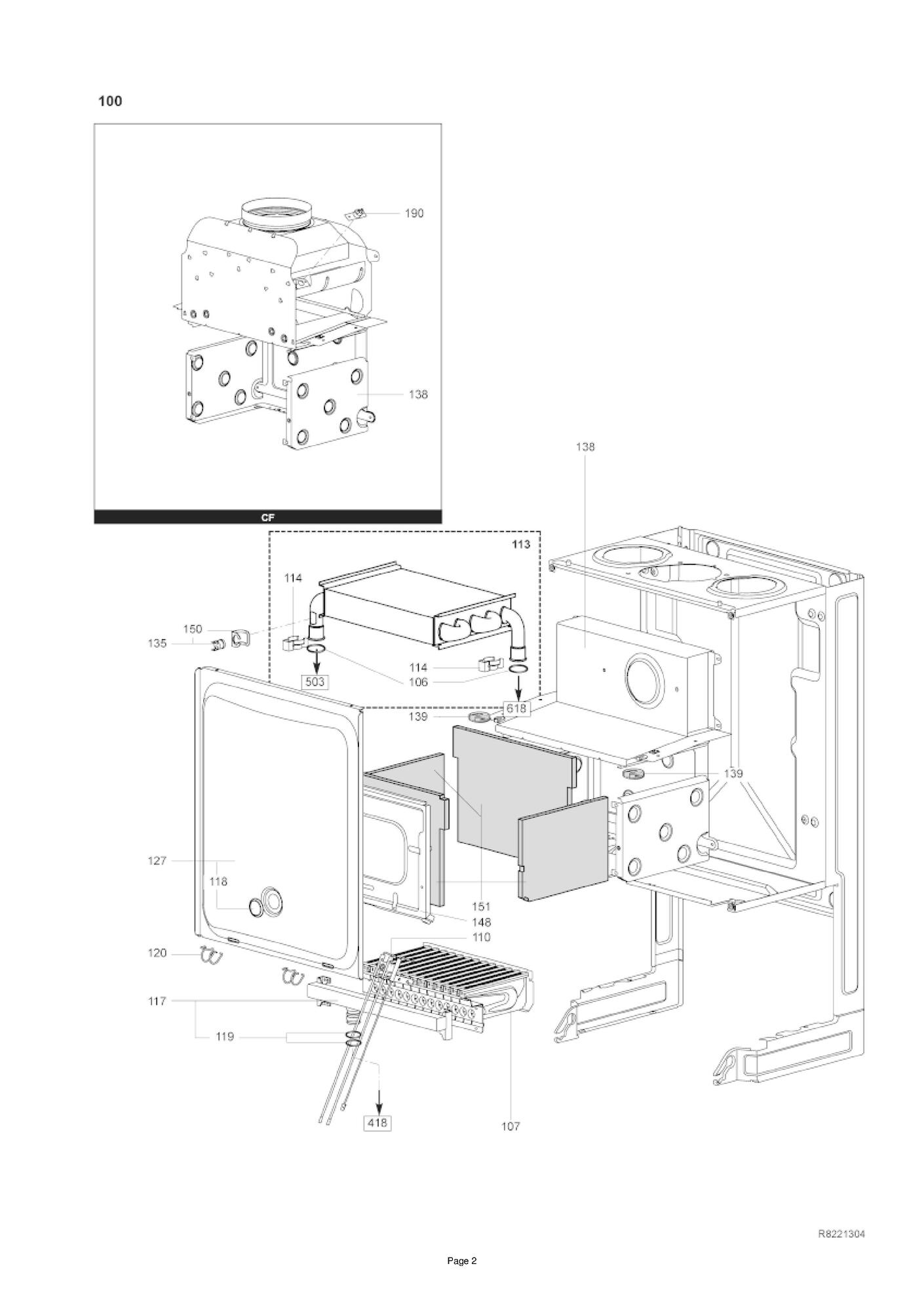 100

190

138

CF

138

113

114

150

135

114

106

503

618

139

139

127

118

151

148

110

120

117

119

418

107

R8221304

Page 2