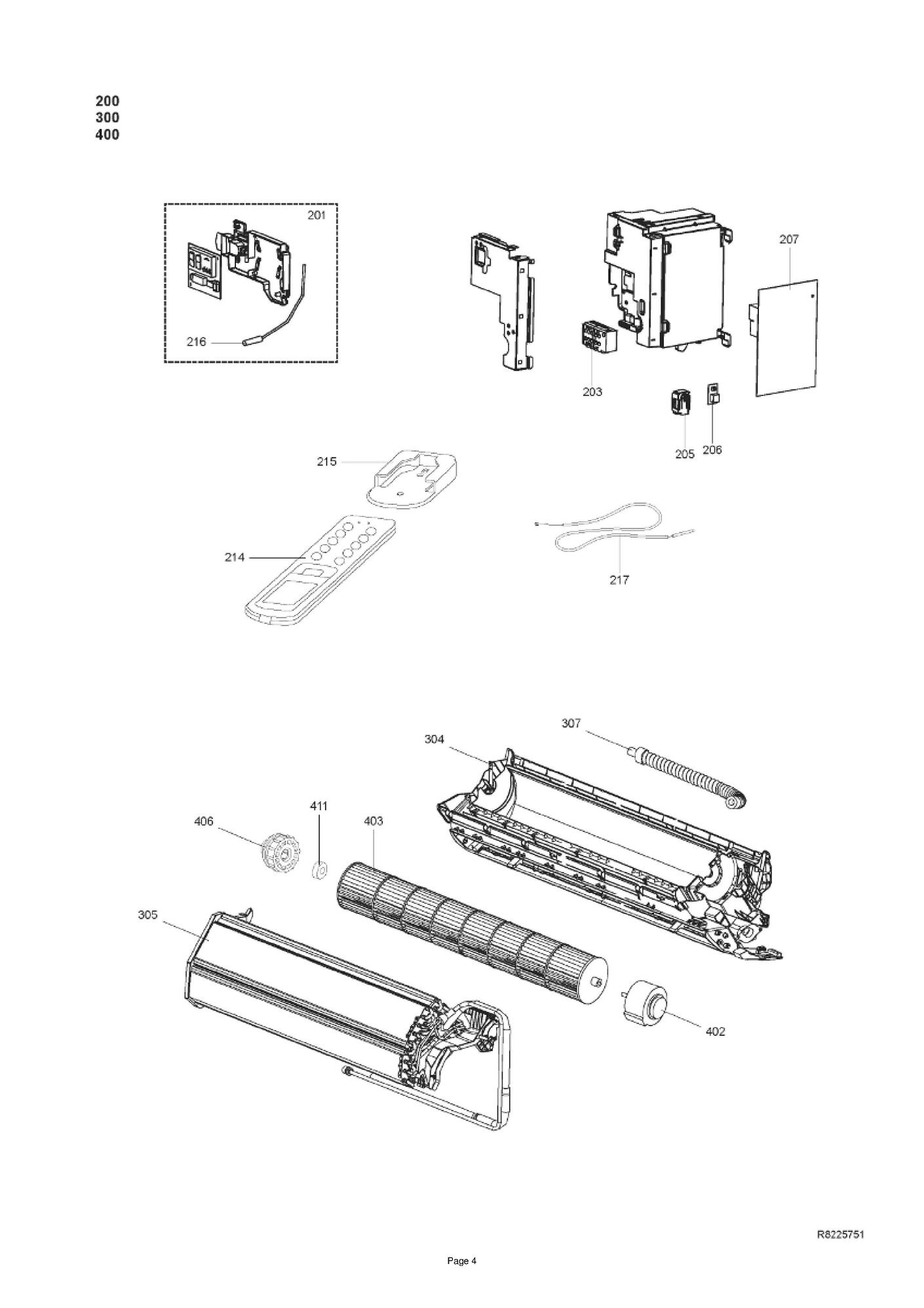 200
300
400

201
216
207
203
205
206
215
214
217

307
304
411
406
403
305
402

R8225751

Page 4