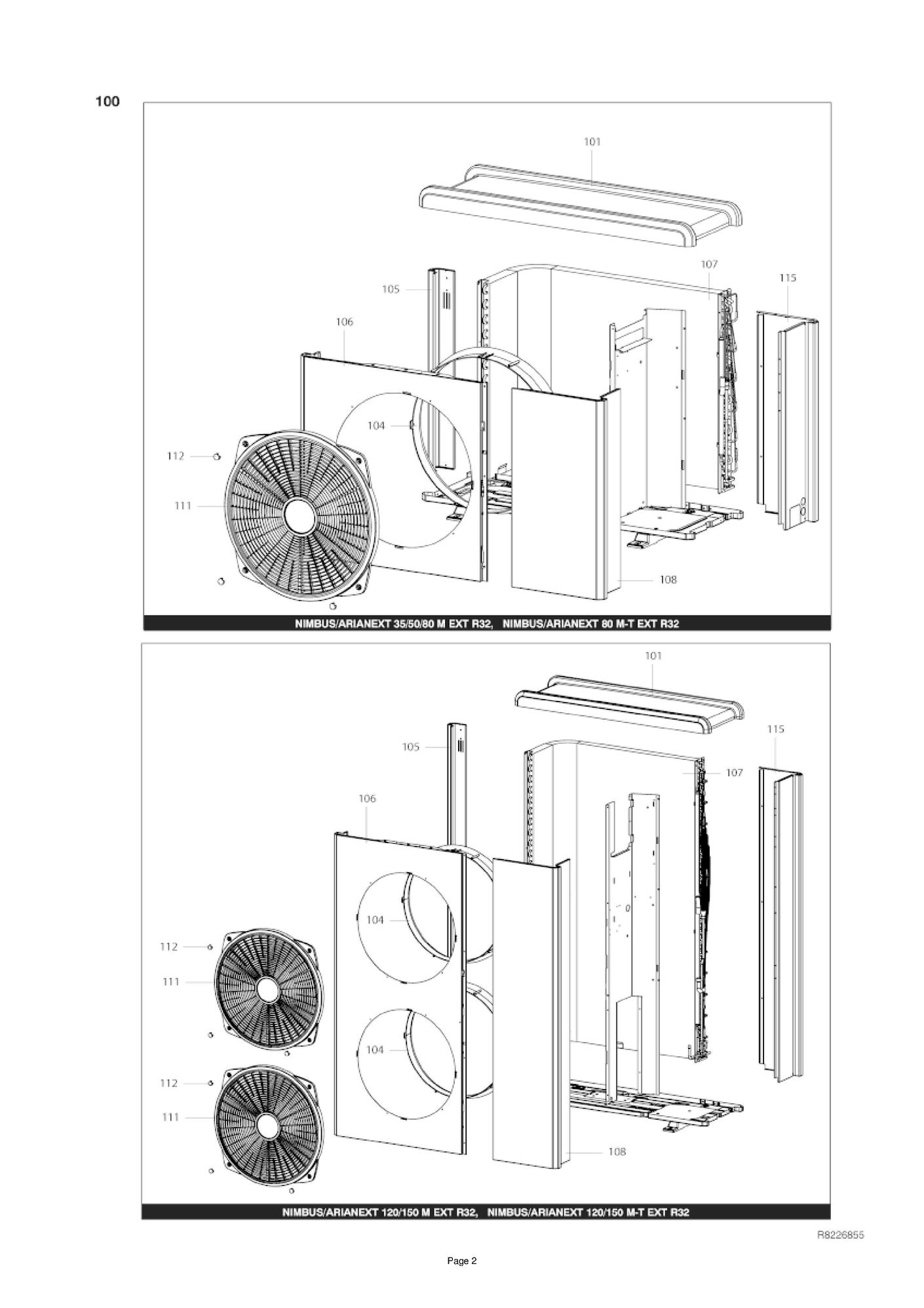 100

101

107

115

105

106

104

112

111

108

NIMBUS/ARIANEXT 35/50/80 M EXT R32,   NIMBUS/ARIANEXT 80 M-T EXT R32

101

115

105

107

106

104

112

111

104

112

111

108

NIMBUS/ARIANEXT 120/150 M EXT R32,   NIMBUS/ARIANEXT 120/150 M-T EXT R32

R8226855

Page 2