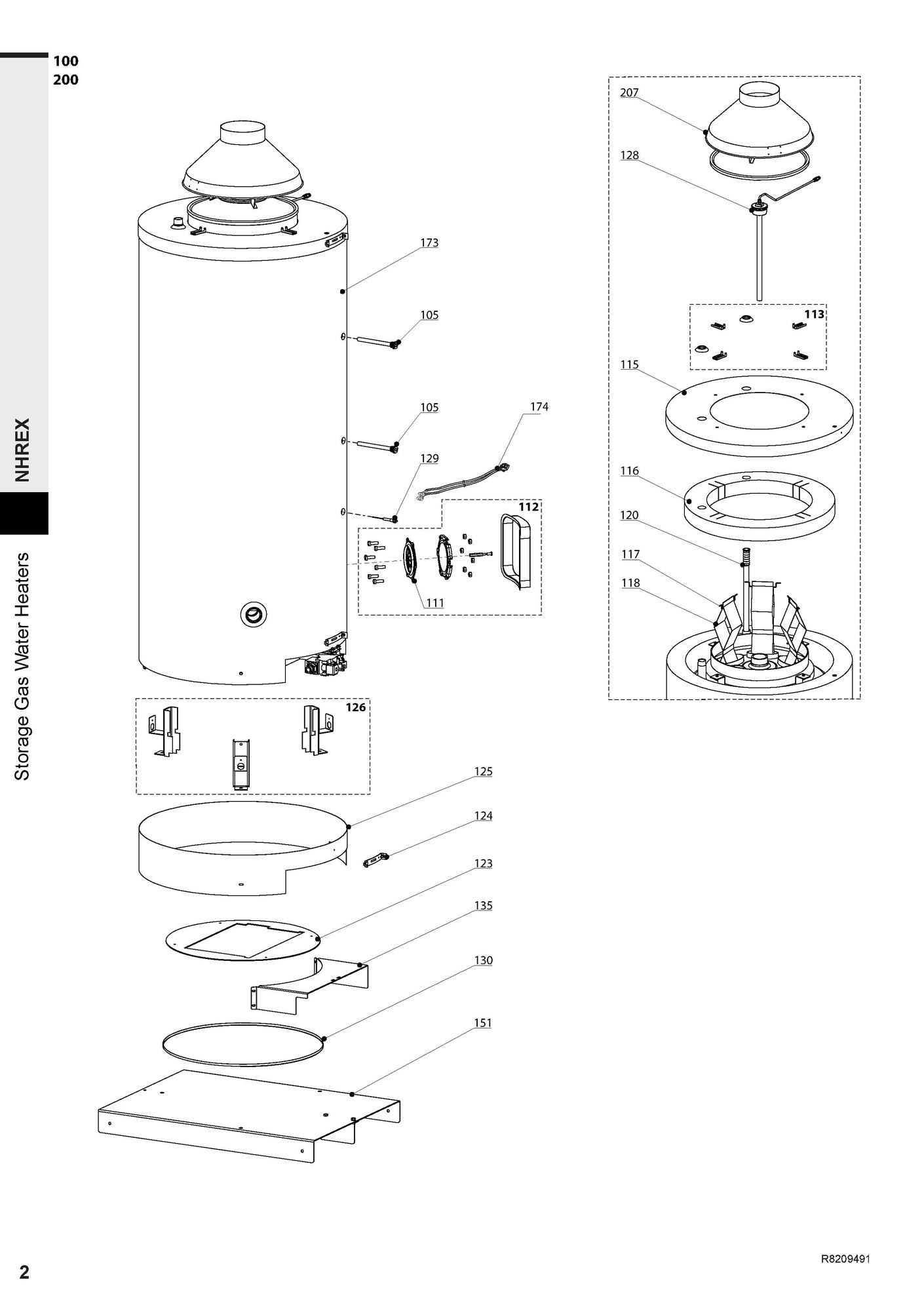 100
200

NHREX

Storage Gas Water Heaters

173
105
105
174
129
112
111
126
125
124
123
135
130
151

207
128
113
115
116
120
117
118

2

R8209491