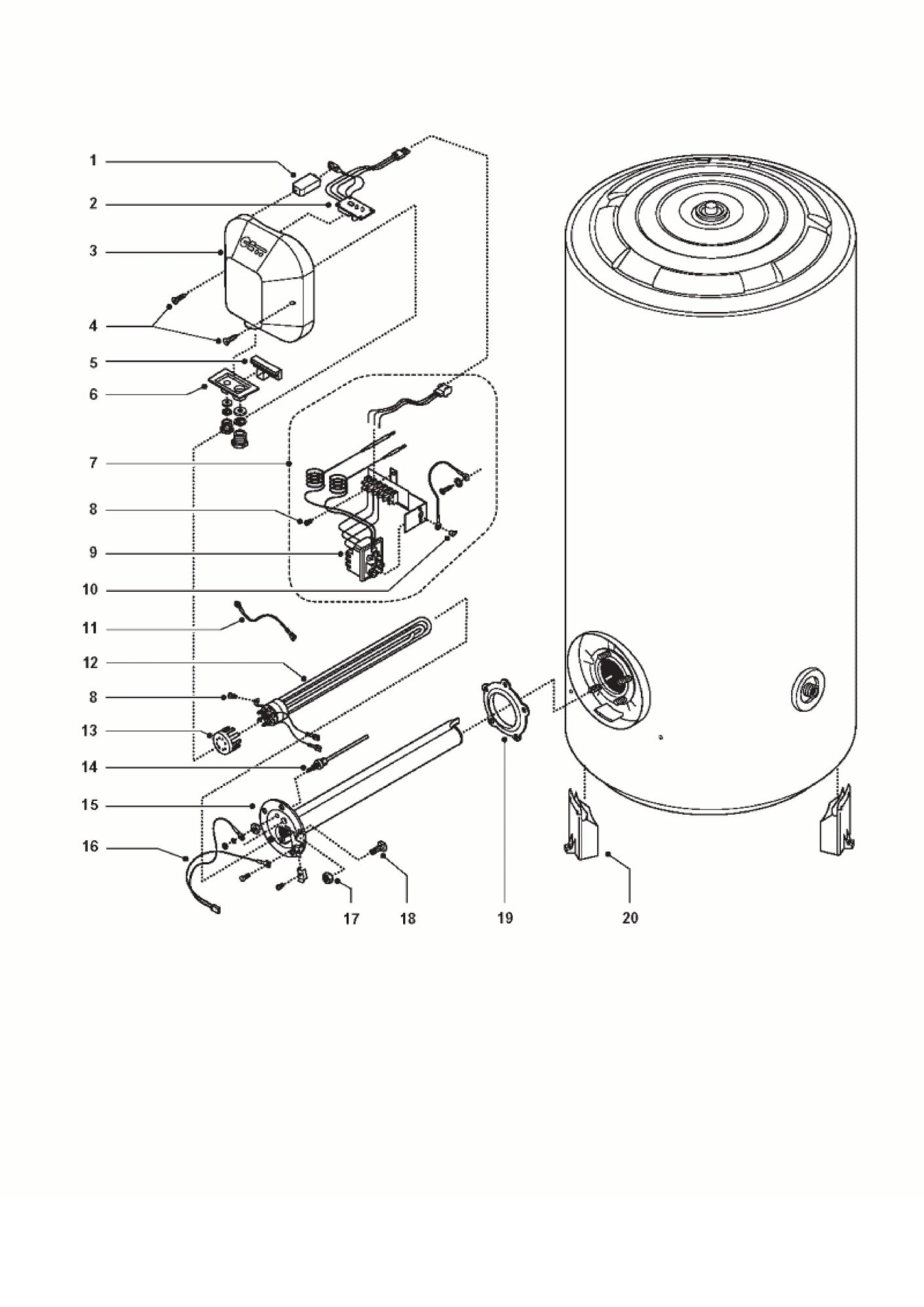 1
2
3
4
5
6
7
8
9
10
11
12
8
13
14
15
16
17
18
19
20