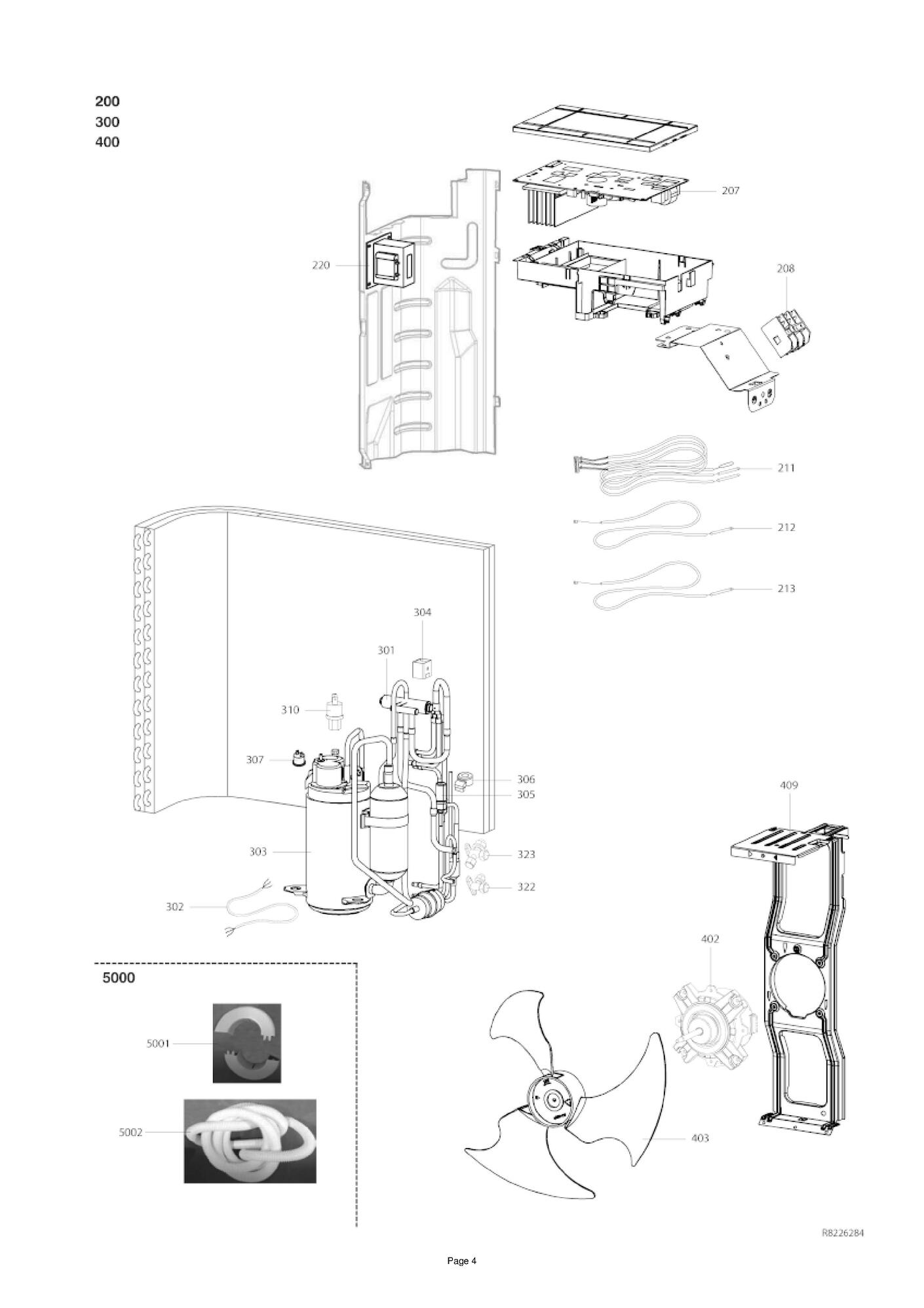 200
300
400

207
220
208
211
212
213
304
301
310
307
306
305
303
323
322
302
409
402
403

5000
5001
5002

RB226284

Page 4