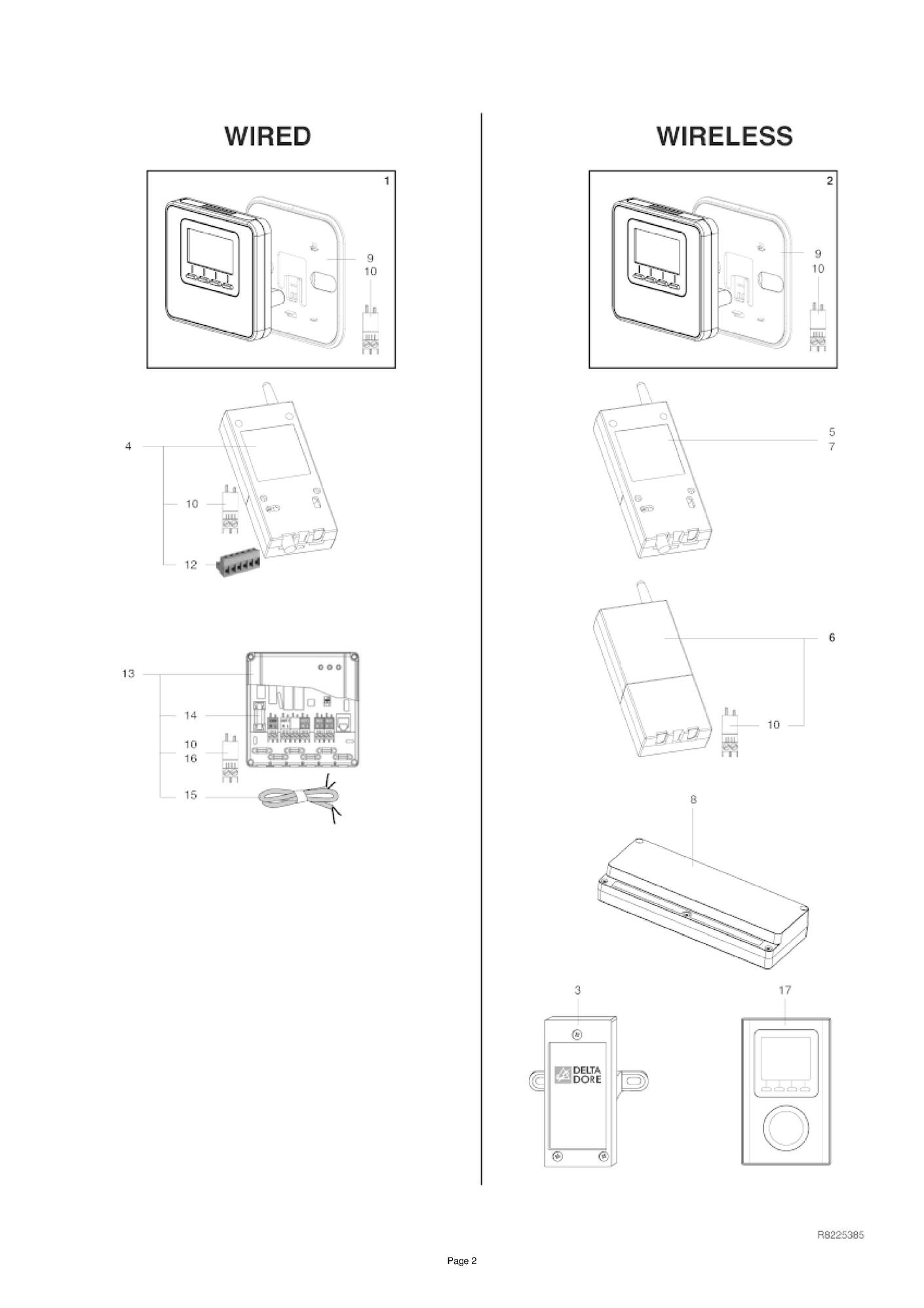 WIRED

1

9
10

4

10

12

13

14

10
16

15

WIRELESS

2

9
10

5
7

6

10

8

3

DELTA DORE

17

R8225385

Page 2