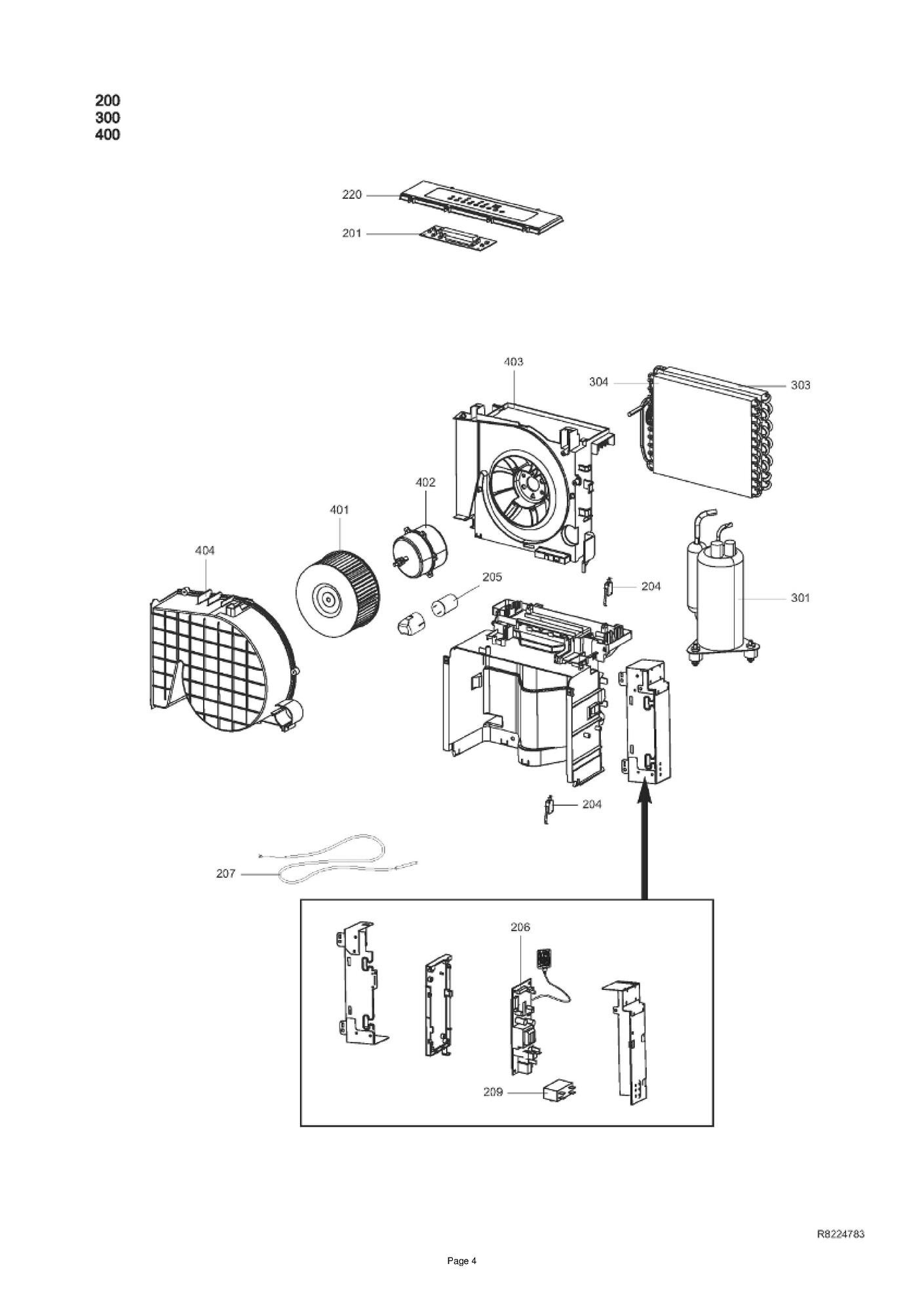 200
300
400

220
201

403
304
303
402
401
404
205
204
301
204
207

206
209

R8224783

Page 4