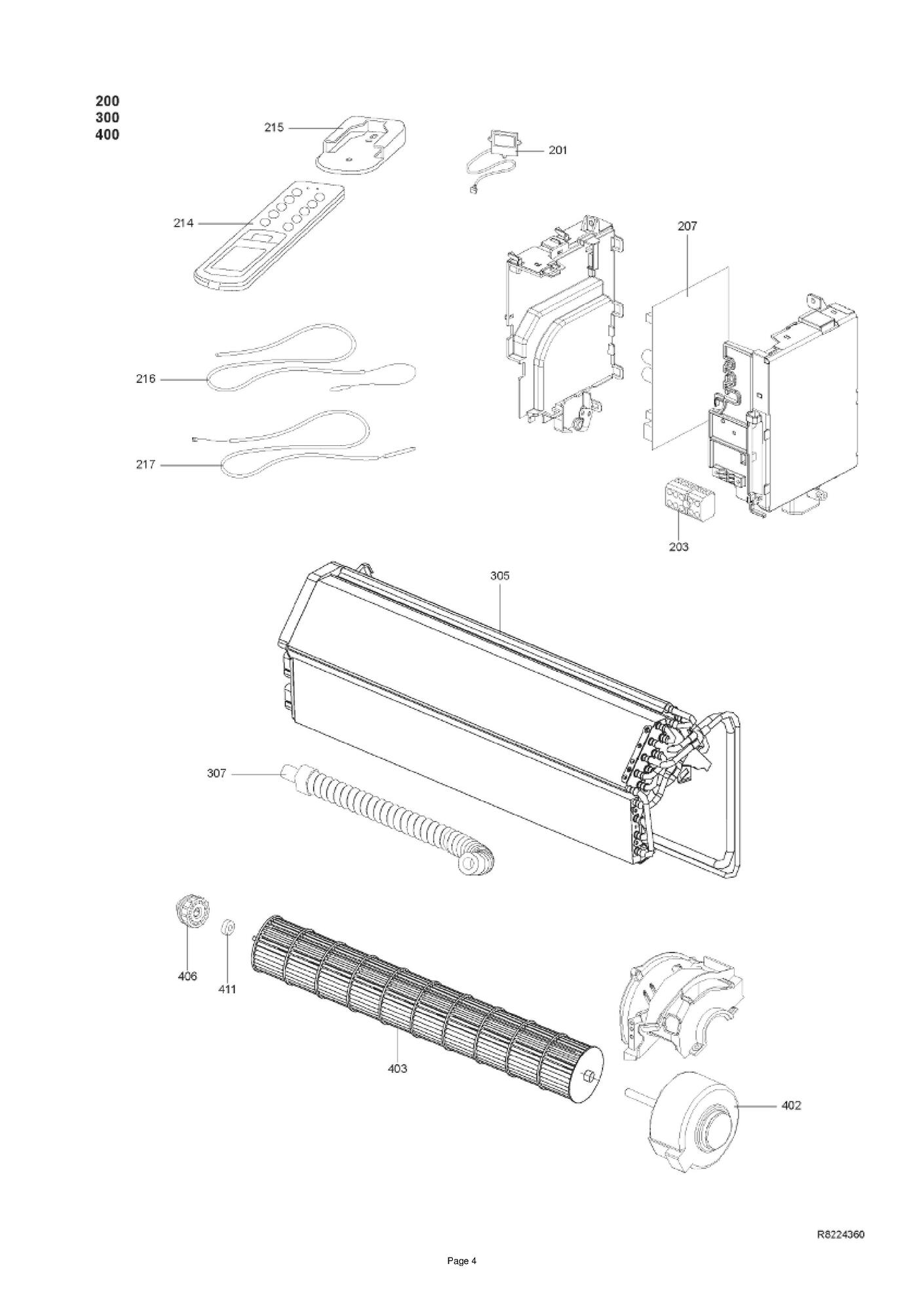 200
300
400

215

201

214

207

216

217

203

305

307

406

411

403

402

R8224360

Page 4