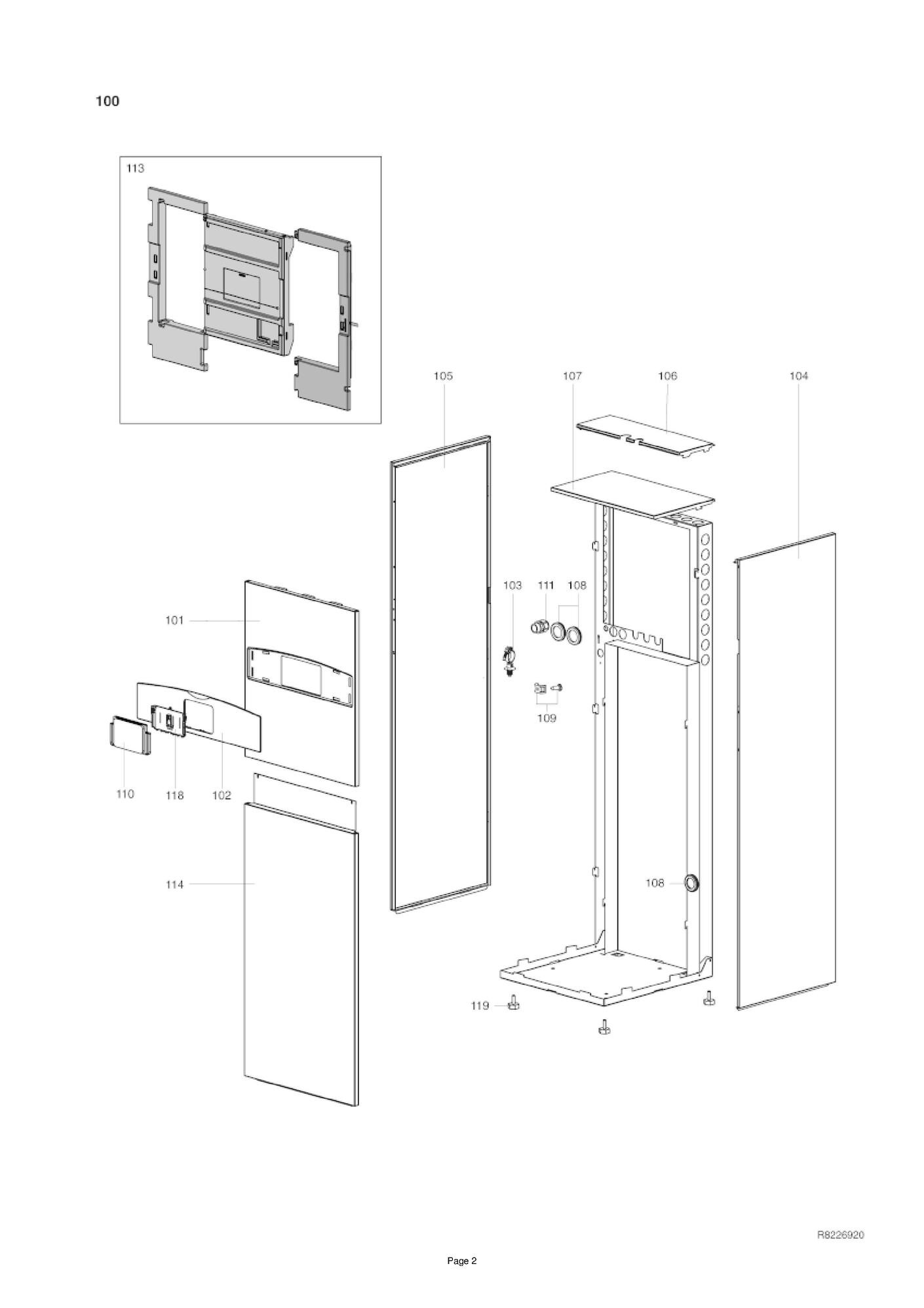 100

113

105

107

106

104

103

111

108

101

109

110

118

102

114

108

119

R8226920

Page 2