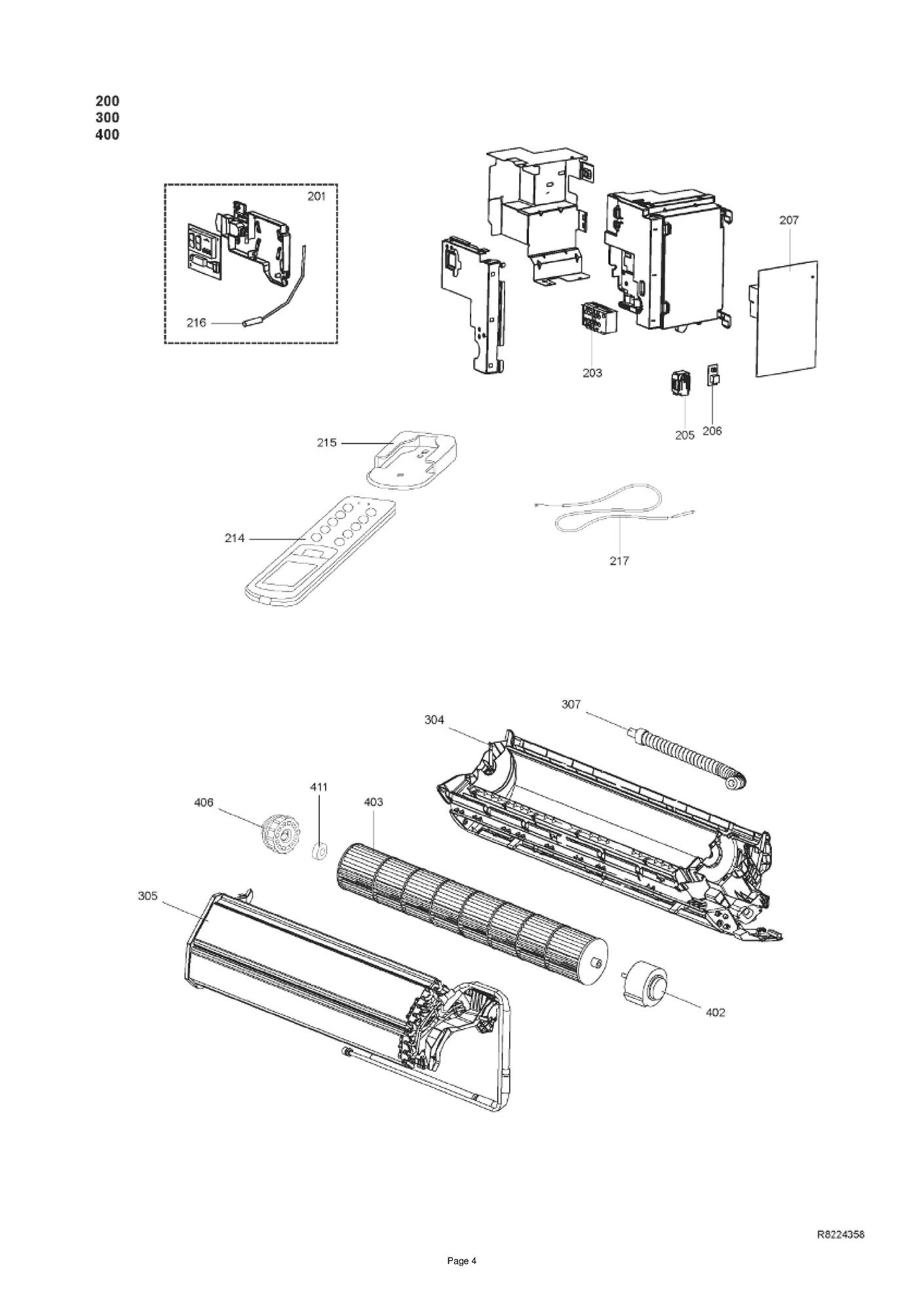 200
300
400

201

216

207

203

205 206

215

214

217

307

304

411

406

403

305

402

R8224358

Page 4