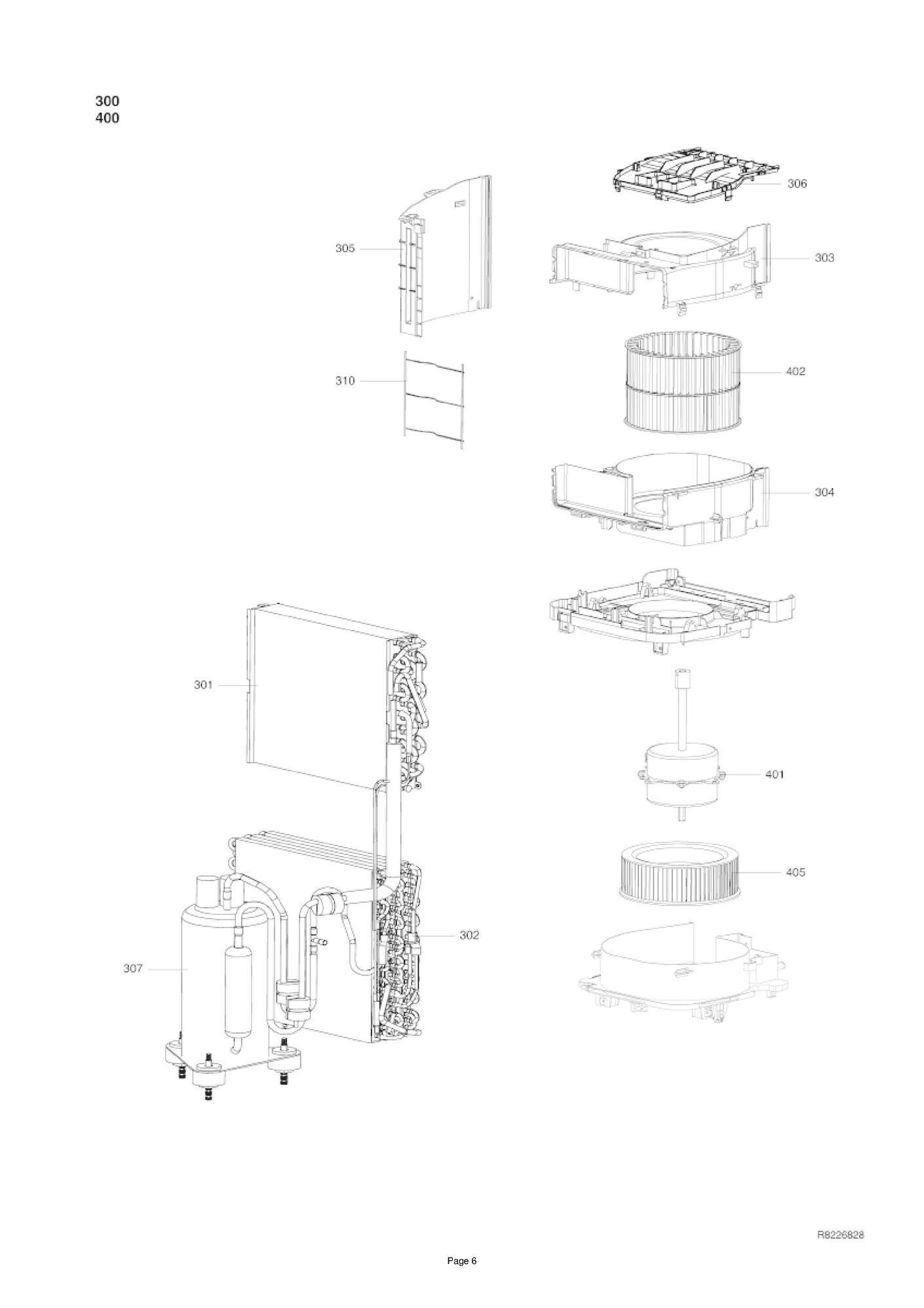 300
400

306
305
303
310
402
304
301
401
405
302
307

R8226828

Page 6