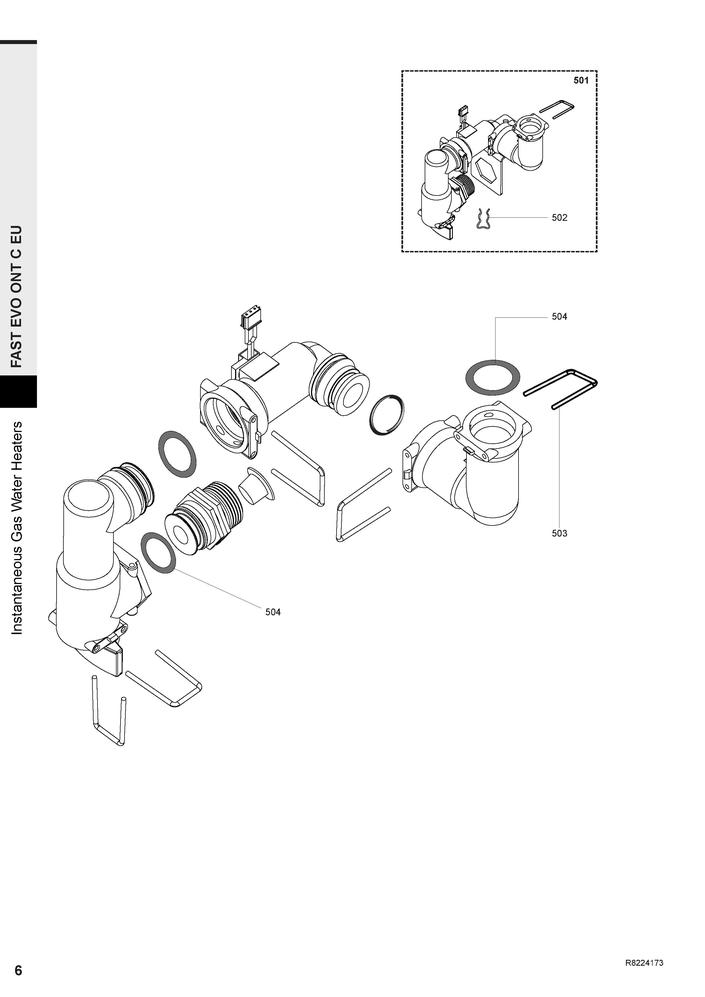 FAST EVO ONT C EU

Instantaneous Gas Water Heaters

501

502

504

503

504

6

R8224173