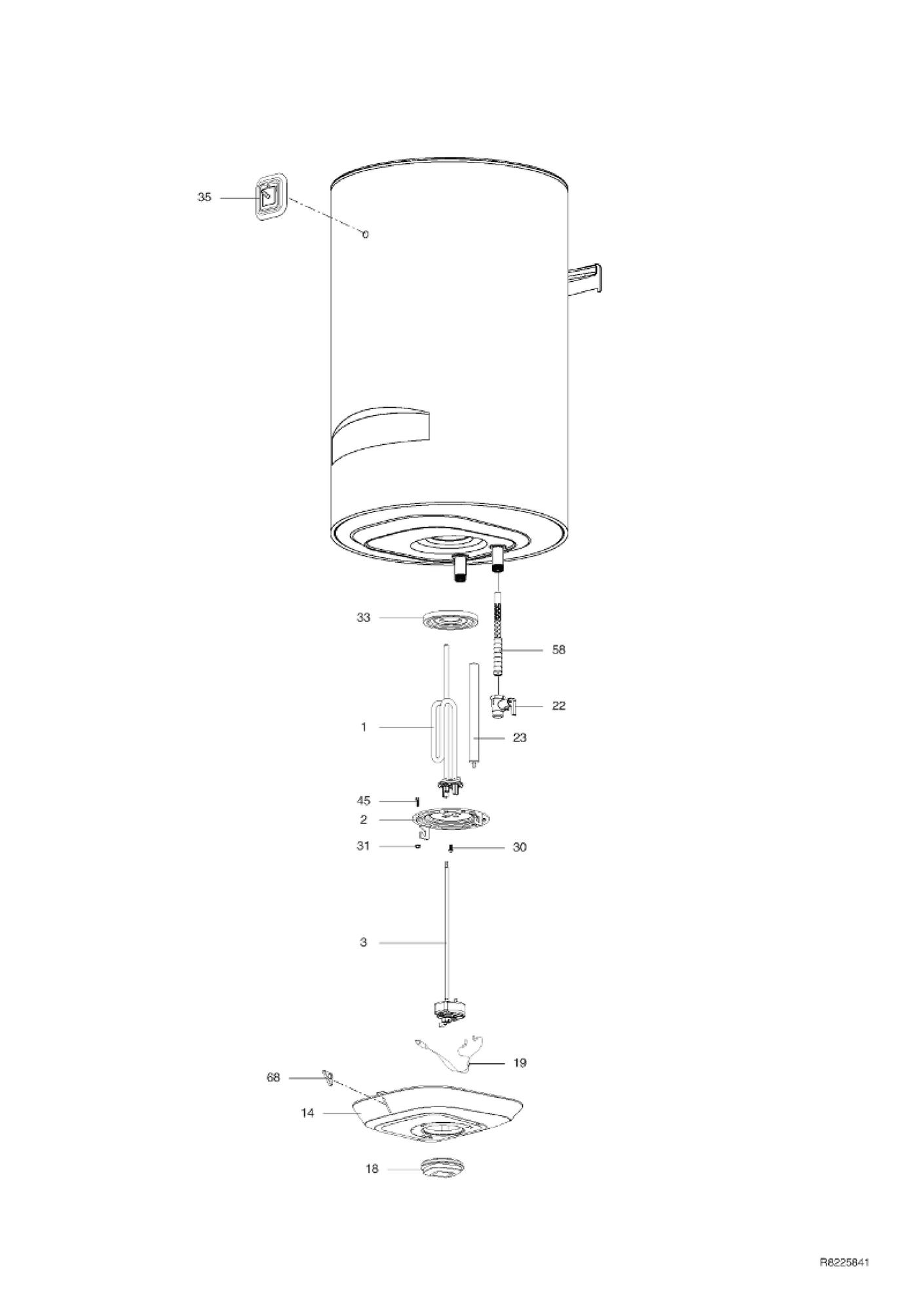 35

33

58

22

1

23

45

2

31

30

3

19

68

14

18

R8225841