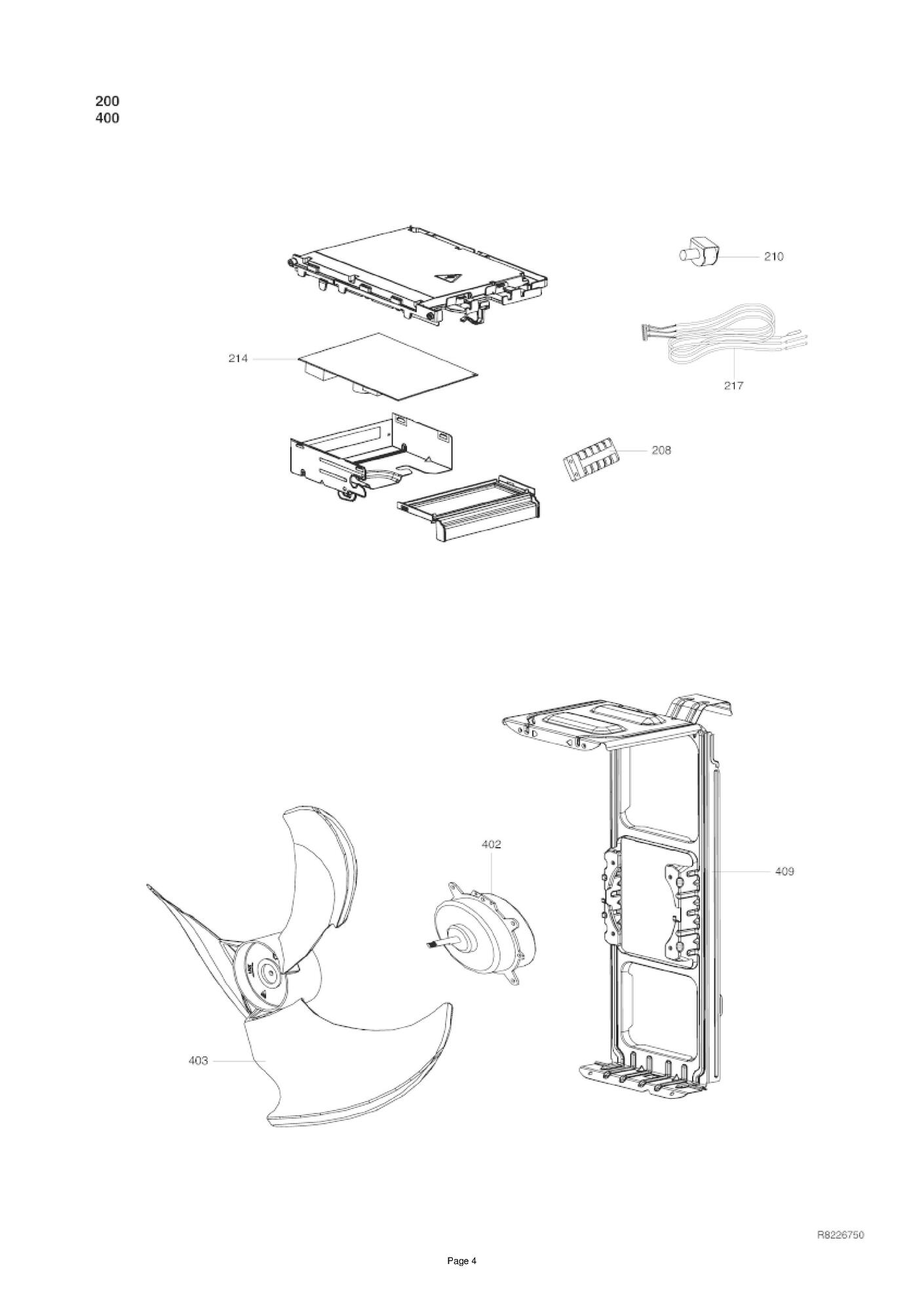 200
400

210

214

217

208

402

409

403

R8226750

Page 4