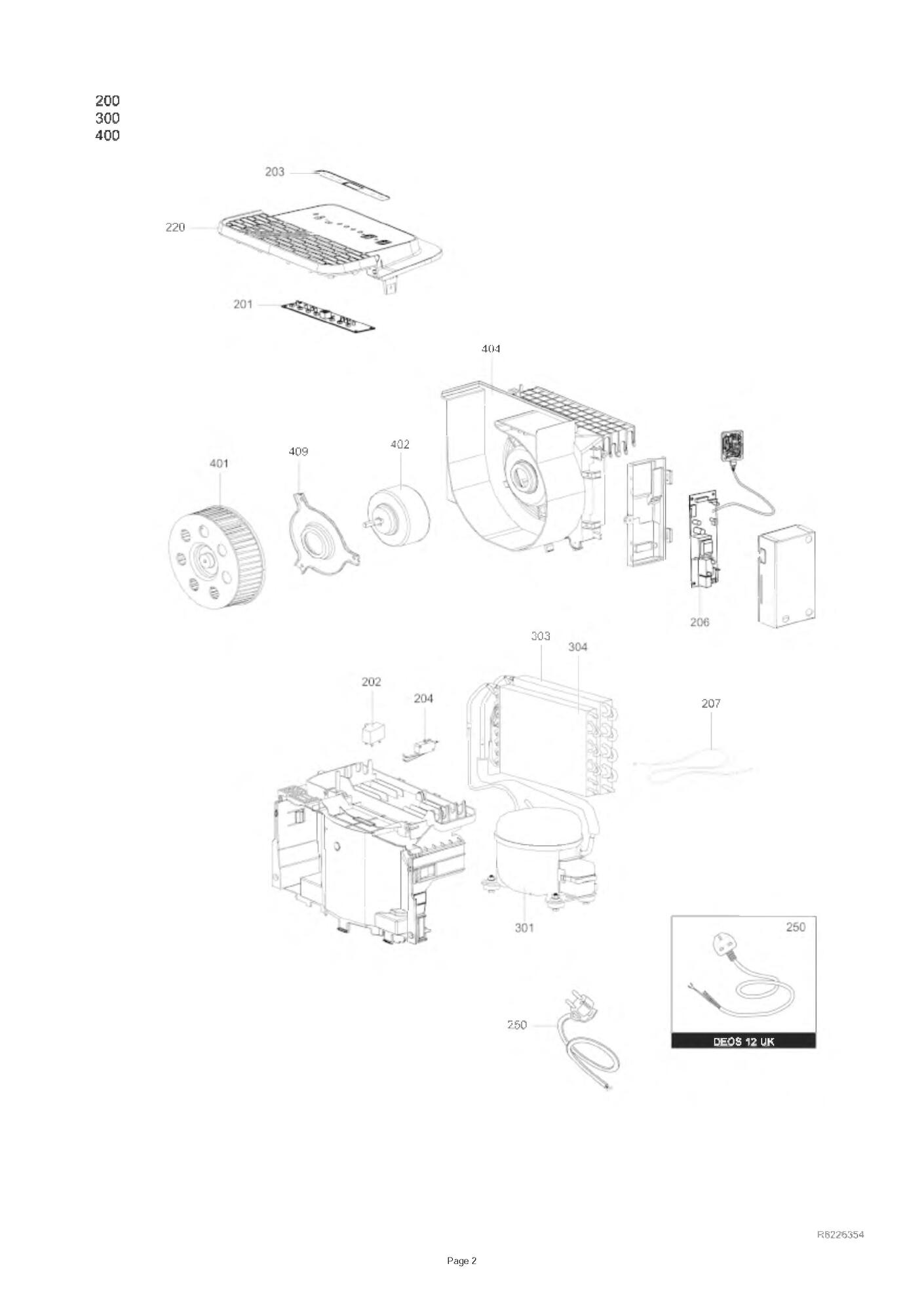 200
300
400

203
220
201

404
401
409
402
206

303
304
202
204
207
301

250
DEOS 12 UK
250

R8226354

Page 2