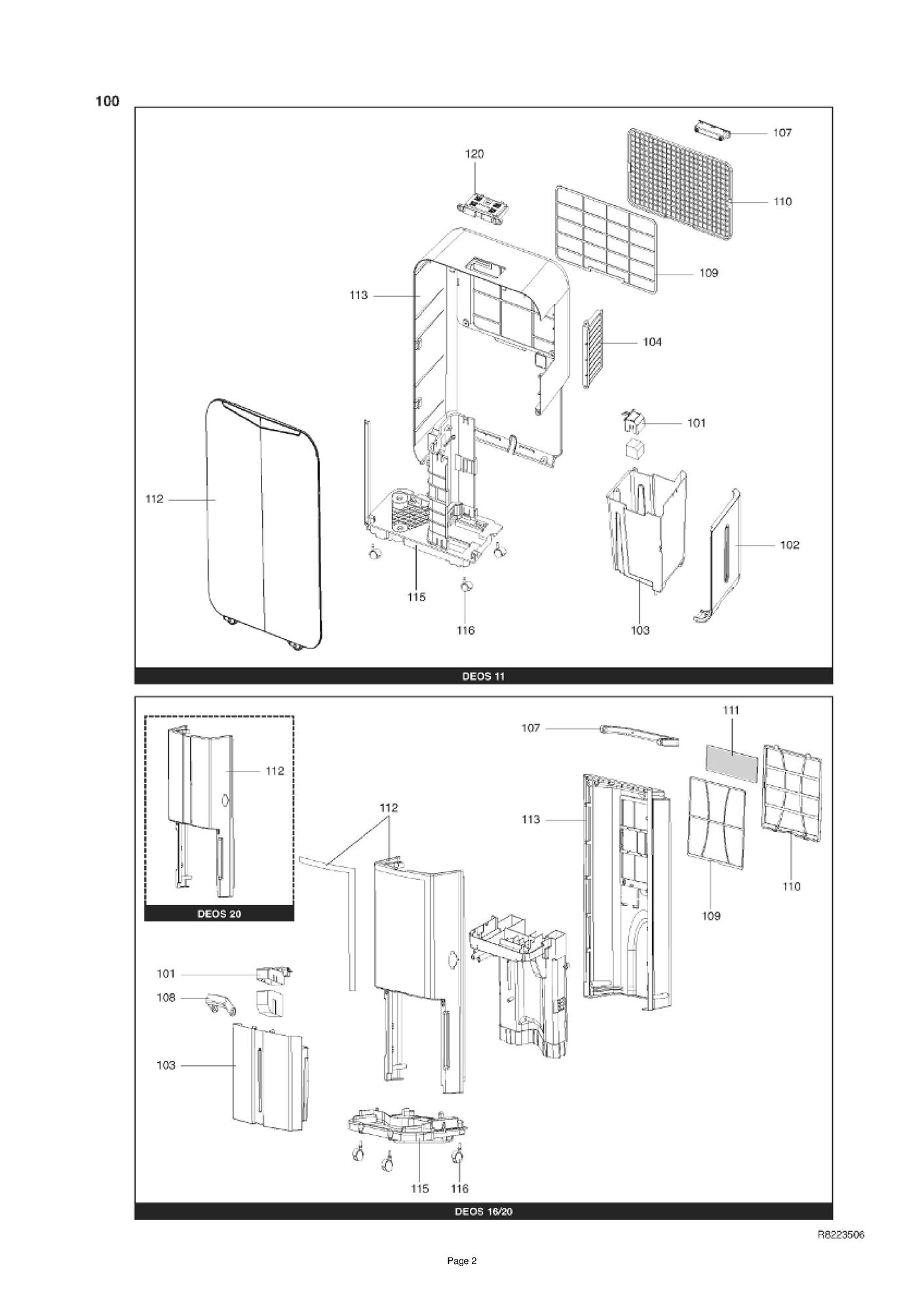 100

107
120
110
109
113
104
101
112
102
115
116
103

DEOS 11

111
107
112
112
113
110
109
DEOS 20
101
108
103
115
116

DEOS 16/20

R8223506

Page 2