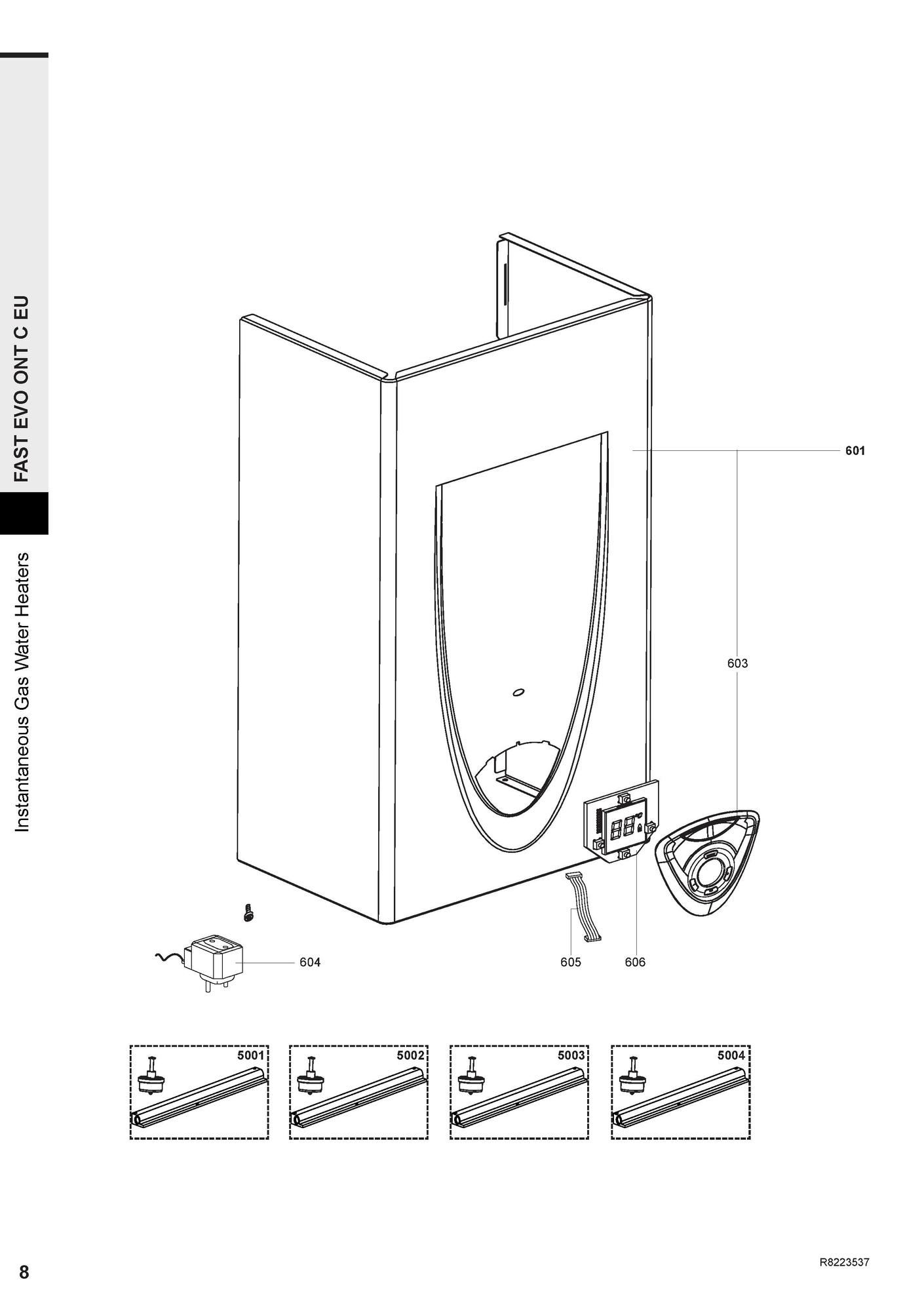 FAST EVO ONT C EU

Instantaneous Gas Water Heaters

601

603

604

605

606

5001

5002

5003

5004

8

R8223537