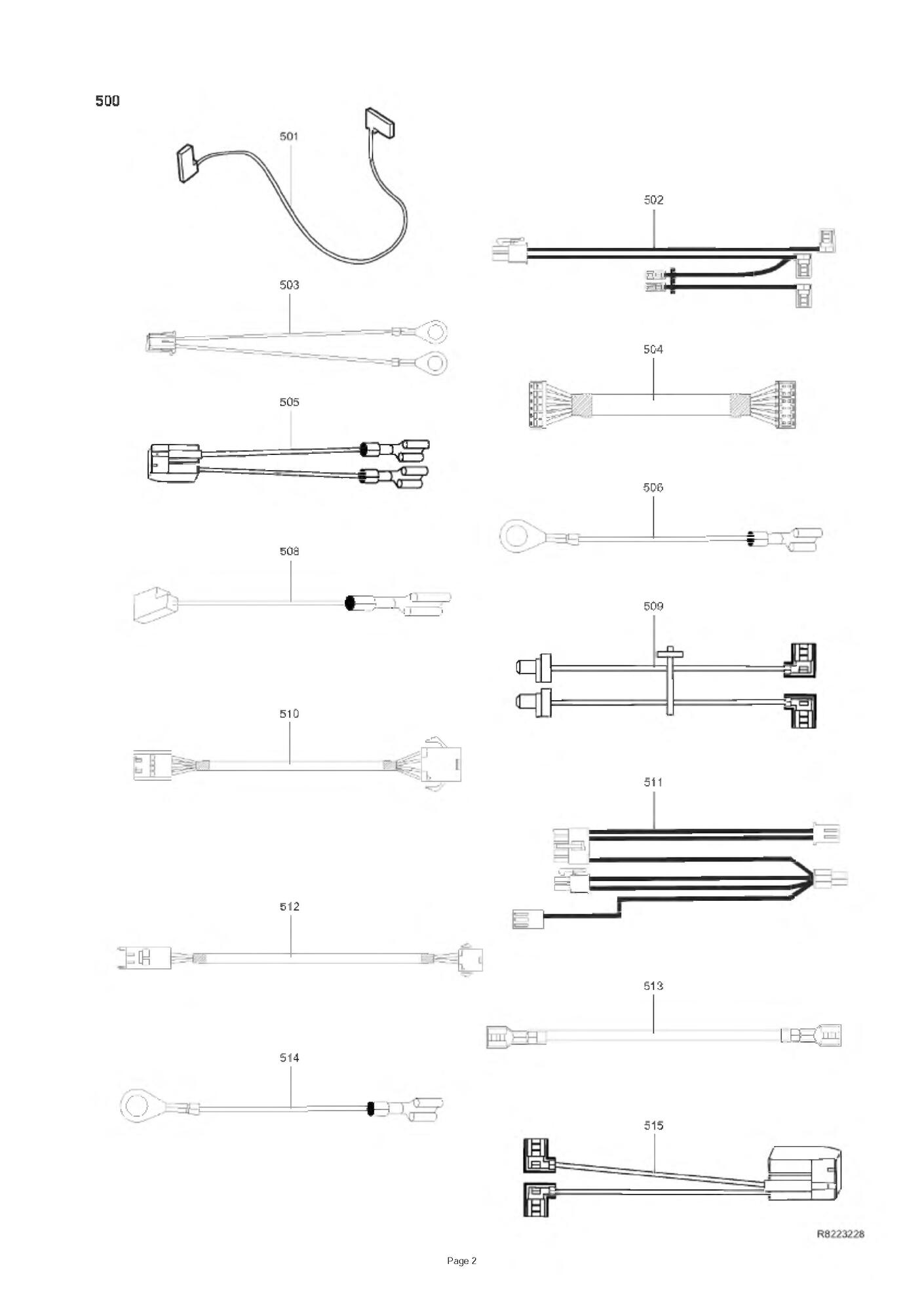 500

501

502

503

504

505

506

508

509

510

511

512

513

514

515

R8223228

Page 2