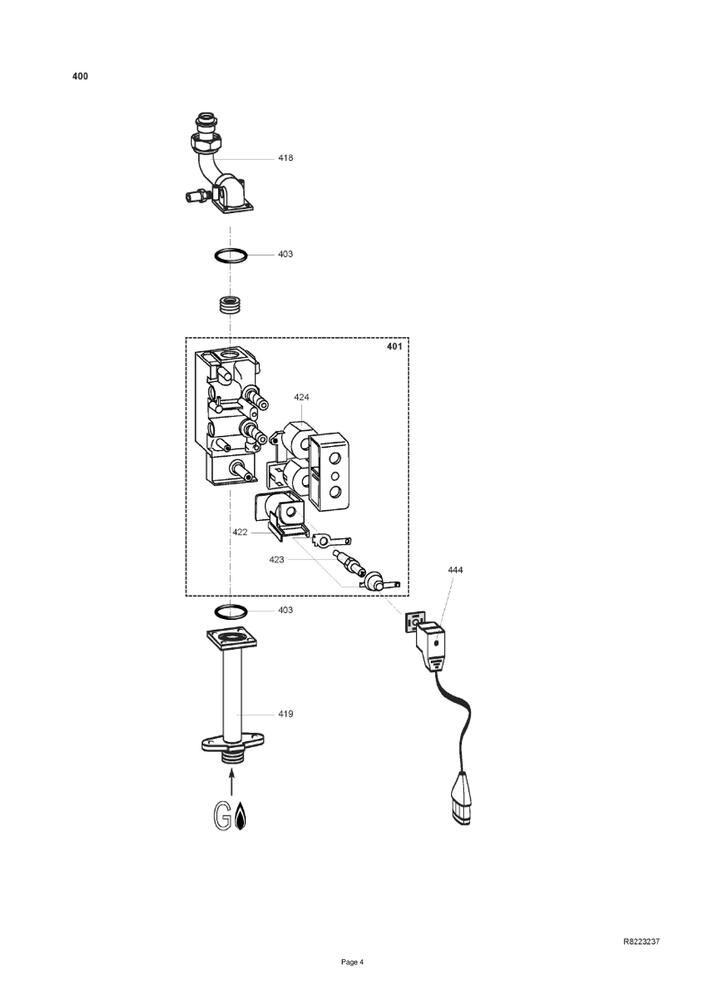 400

418

403

401

424

422

423

444

403

419

G

R8223237

Page 4