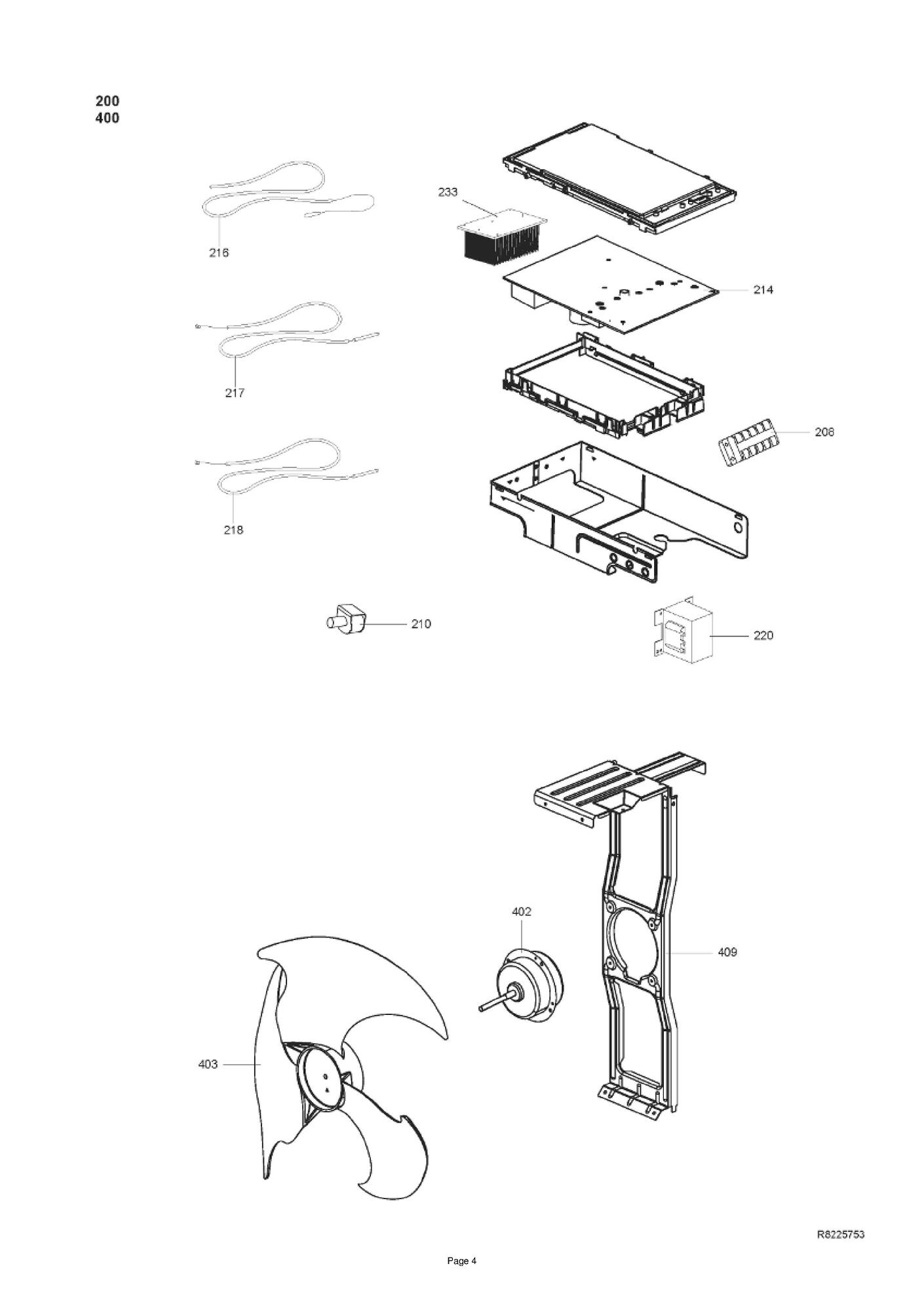 200
400

233

216

214

217

208

218

210

220

402

409

403

R8225753

Page 4