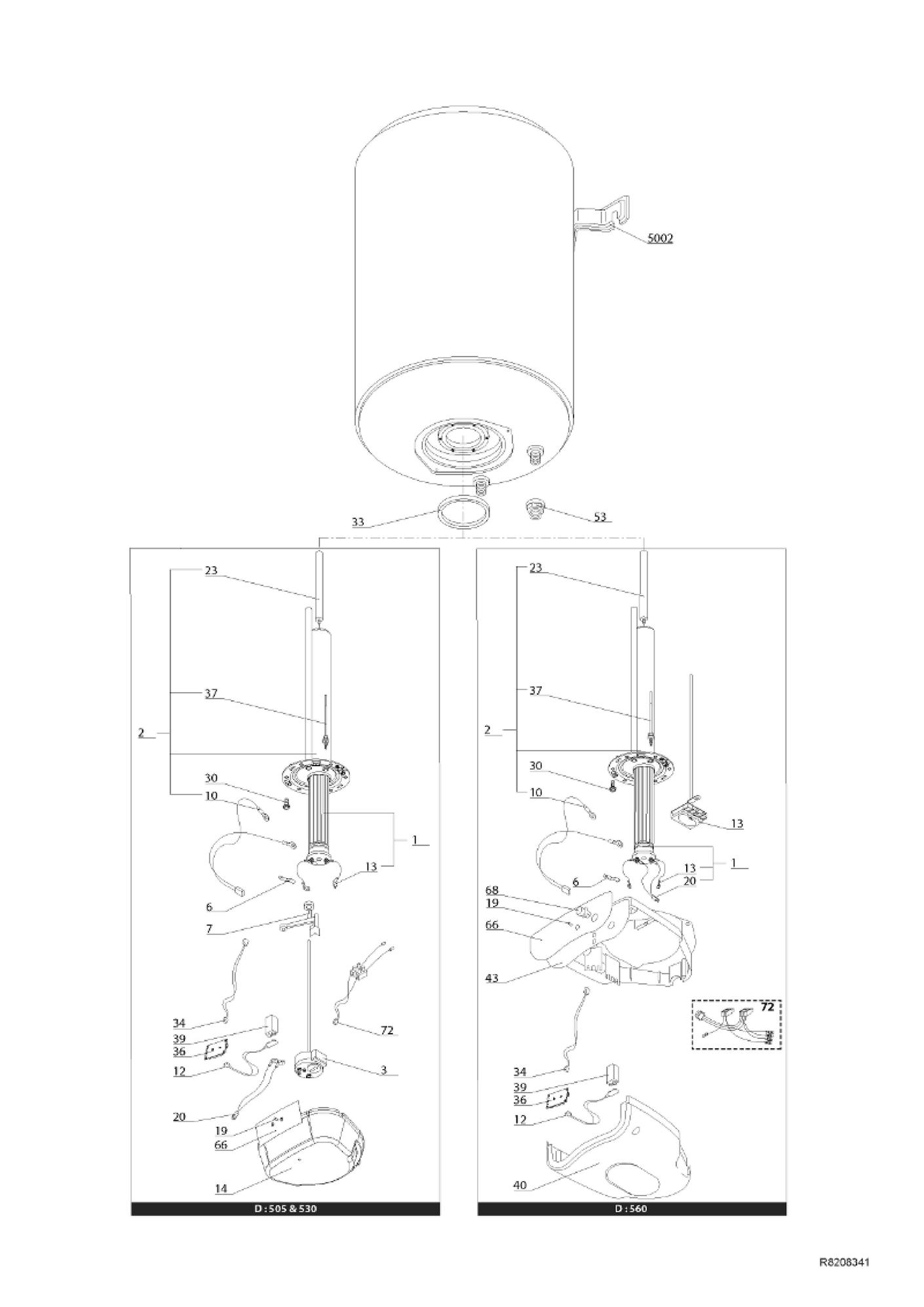 5002

33

53

23

37

2

30

10

1

13

6

7

34

39

36

12

72

3

20

19

66

14

D : 505 & 530

23

37

2

30

10

13

1

13

20

6

68

19

66

43

72

34

39

36

12

40

D : 560

R8208341