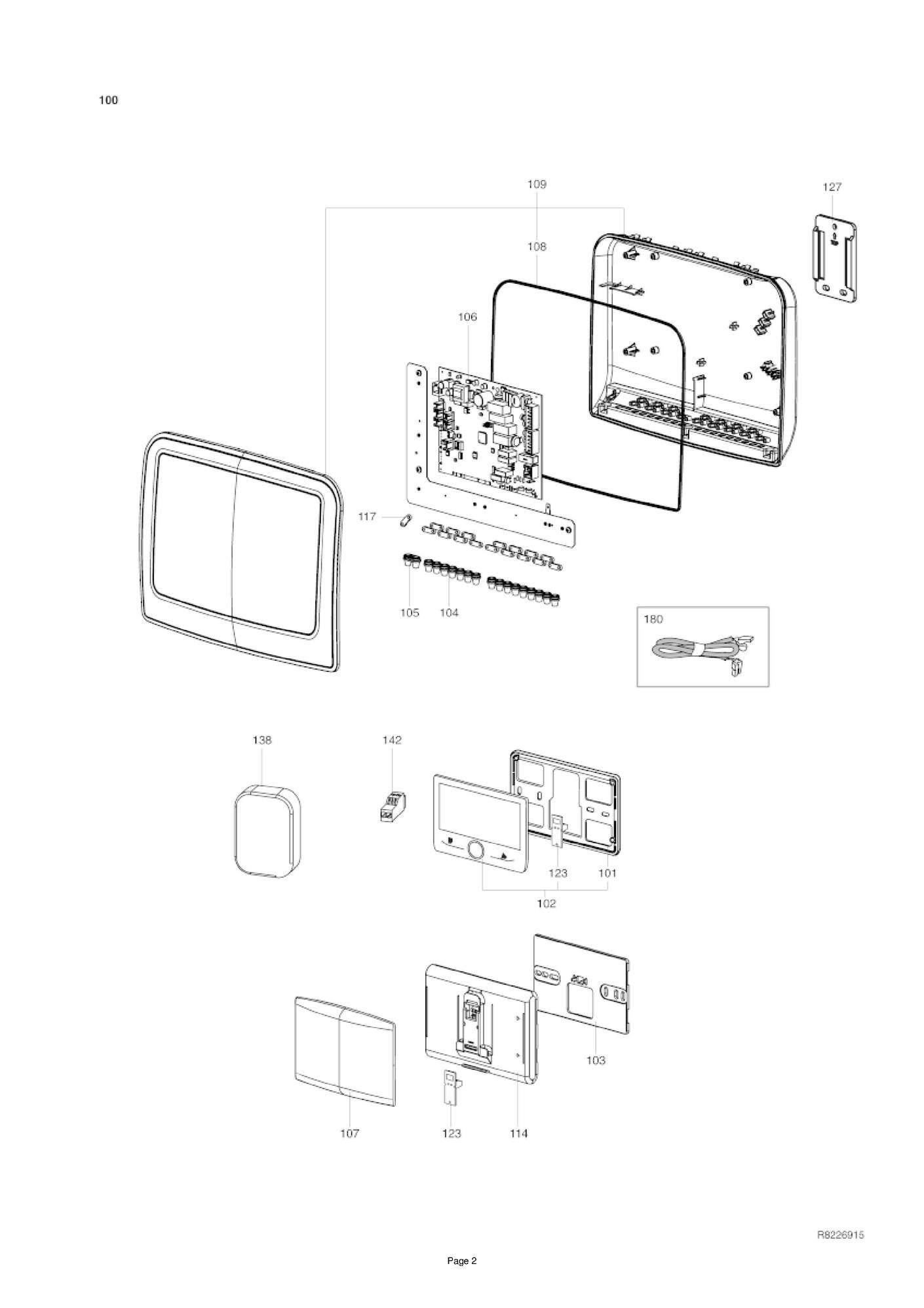 100

109

127

108

106

117

105

104

180

138

142

123

101

102

103

107

123

114

R8226915

Page 2