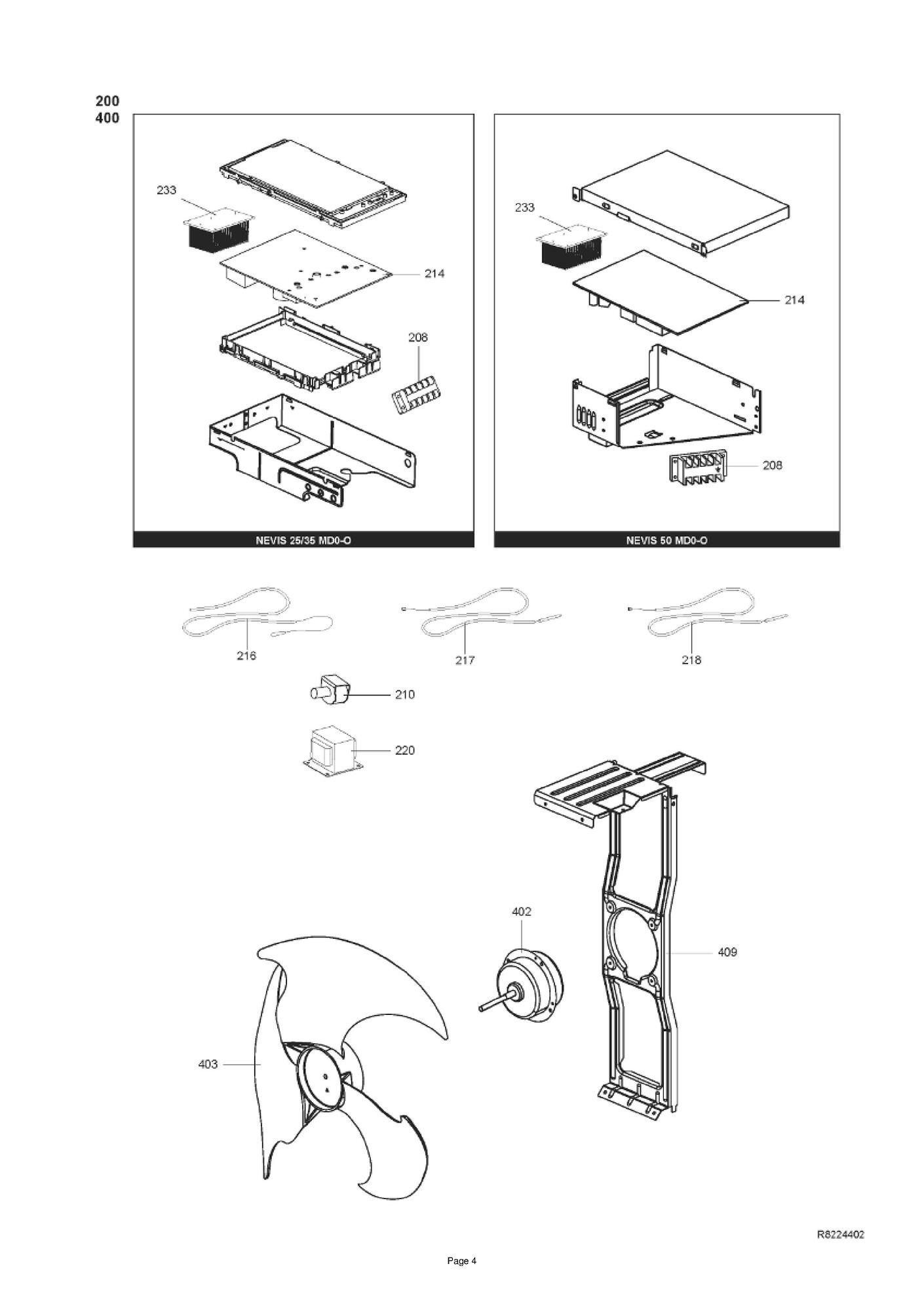 200
400

233

214

208

NEVIS 25/35 MD0-O

233

214

208

NEVIS 50 MD0-O

216

217

218

210

220

402

409

403

R8224402

Page 4