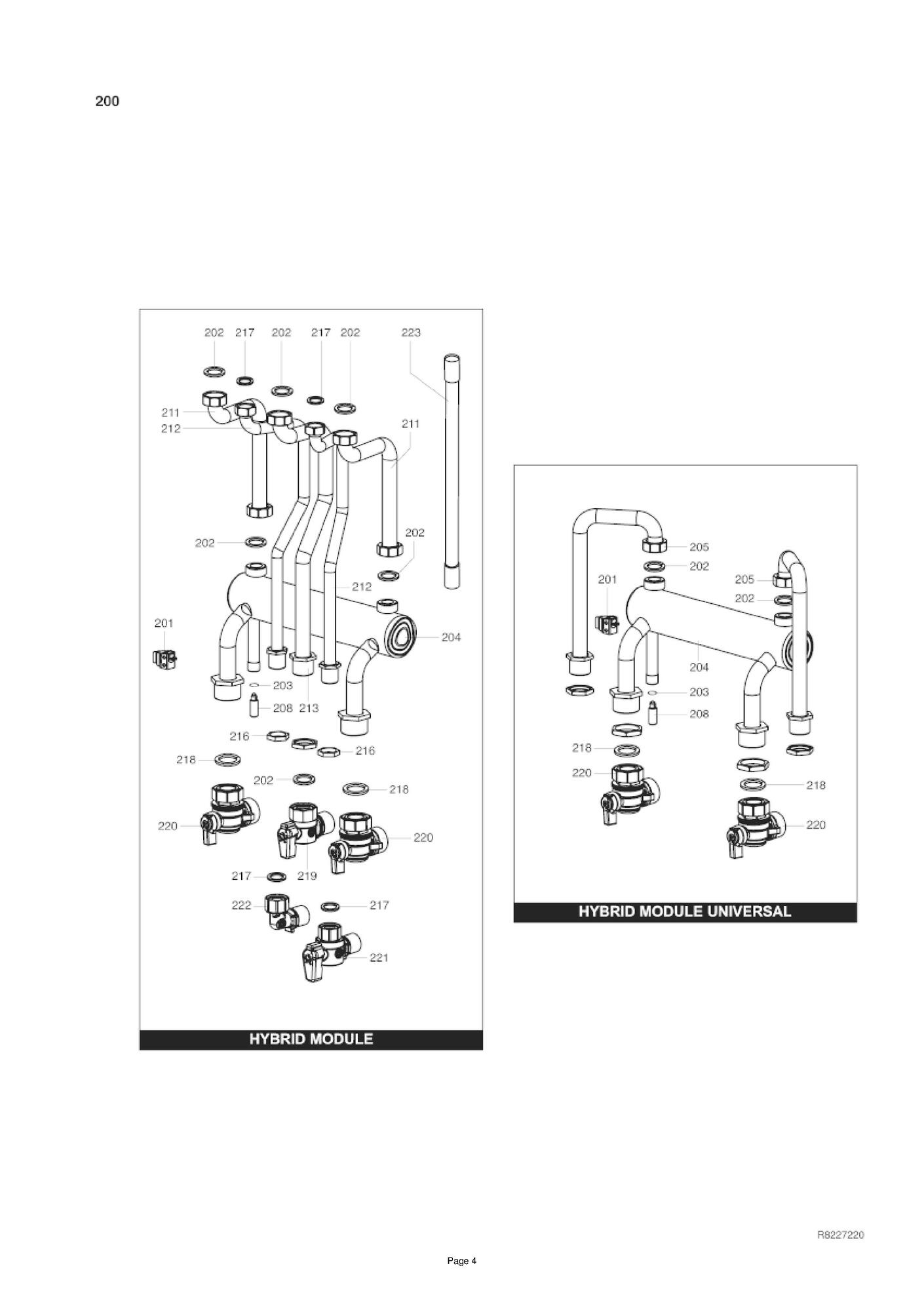 200

202 217 202 217 202 223

211
212
211

202
202
212
201
204
203
208 213
216
216
218
202
218
220
220
217 219
222
217
221

HYBRID MODULE

205
202
201
205
202
204
203
208
218
220
218
220

HYBRID MODULE UNIVERSAL

R8227220

Page 4