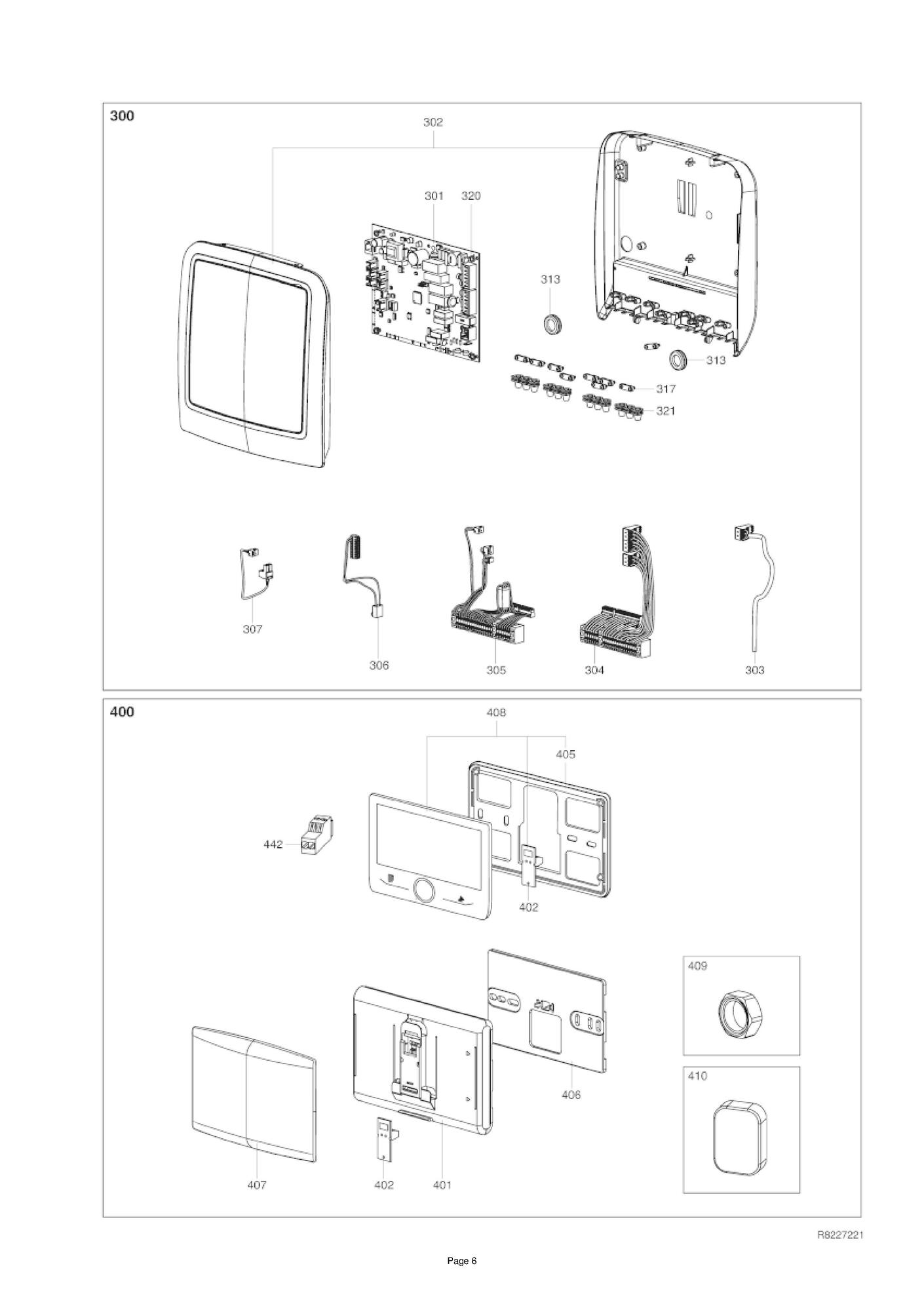 300

302

301 320

313

313

317

321

307

306

305

304

303

400

408

405

442

402

409

410

406

407

402

401

R8227221

Page 6