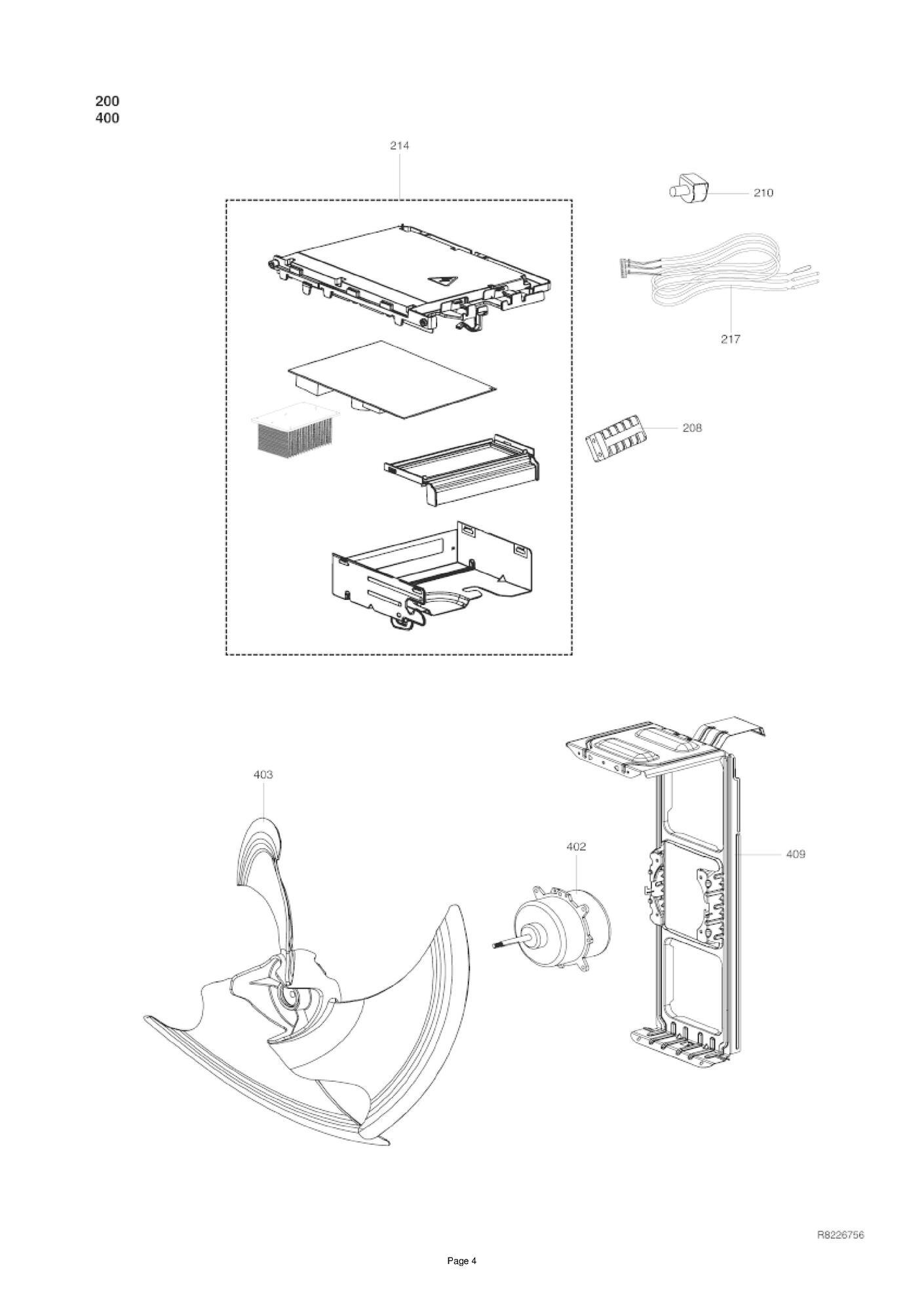 200
400

214

210

217

208

403

402

409

R8226756

Page 4