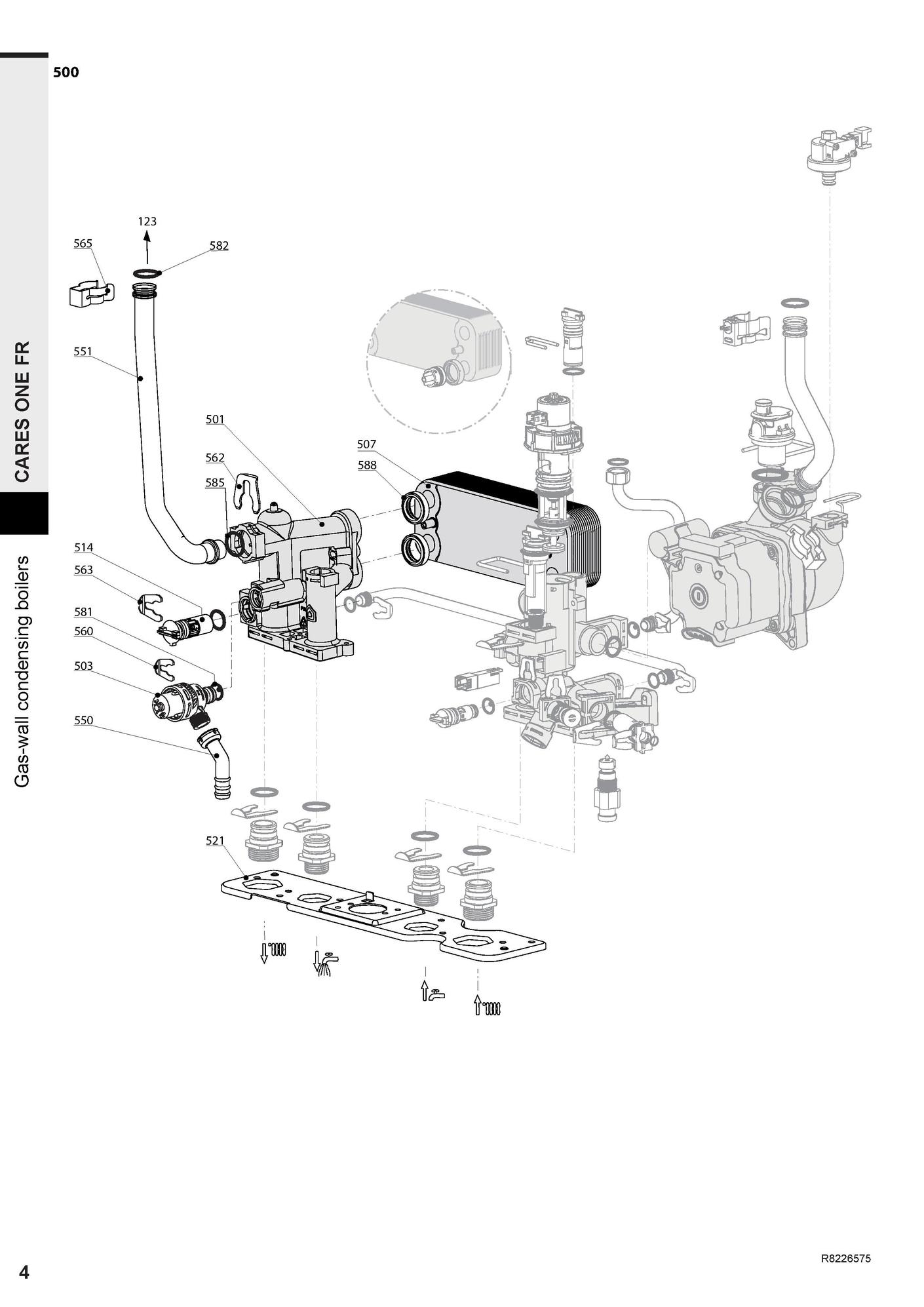 500

CARES ONE FR

Gas-wall condensing boilers

123
565
582
551
501
562
585
507
588
514
563
581
560
503
550
521

4

R8226575