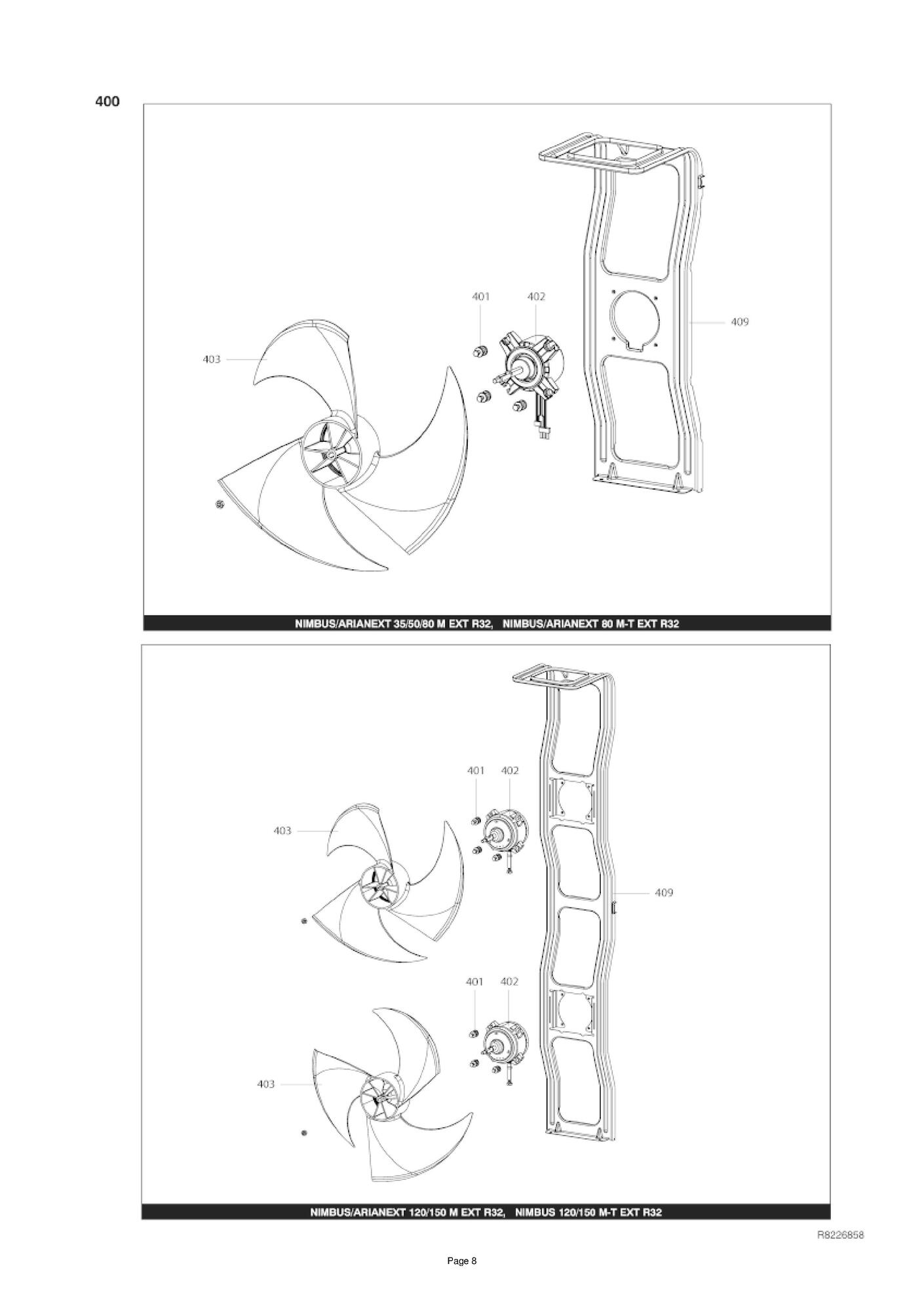 400

401
402
409
403

NIMBUS/ARIANEXT 35/50/80 M EXT R32, NIMBUS/ARIANEXT 80 M-T EXT R32

401
402
403
409
401
402
403

NIMBUS/ARIANEXT 120/150 M EXT R32, NIMBUS 120/150 M-T EXT R32

R8226858

Page 8