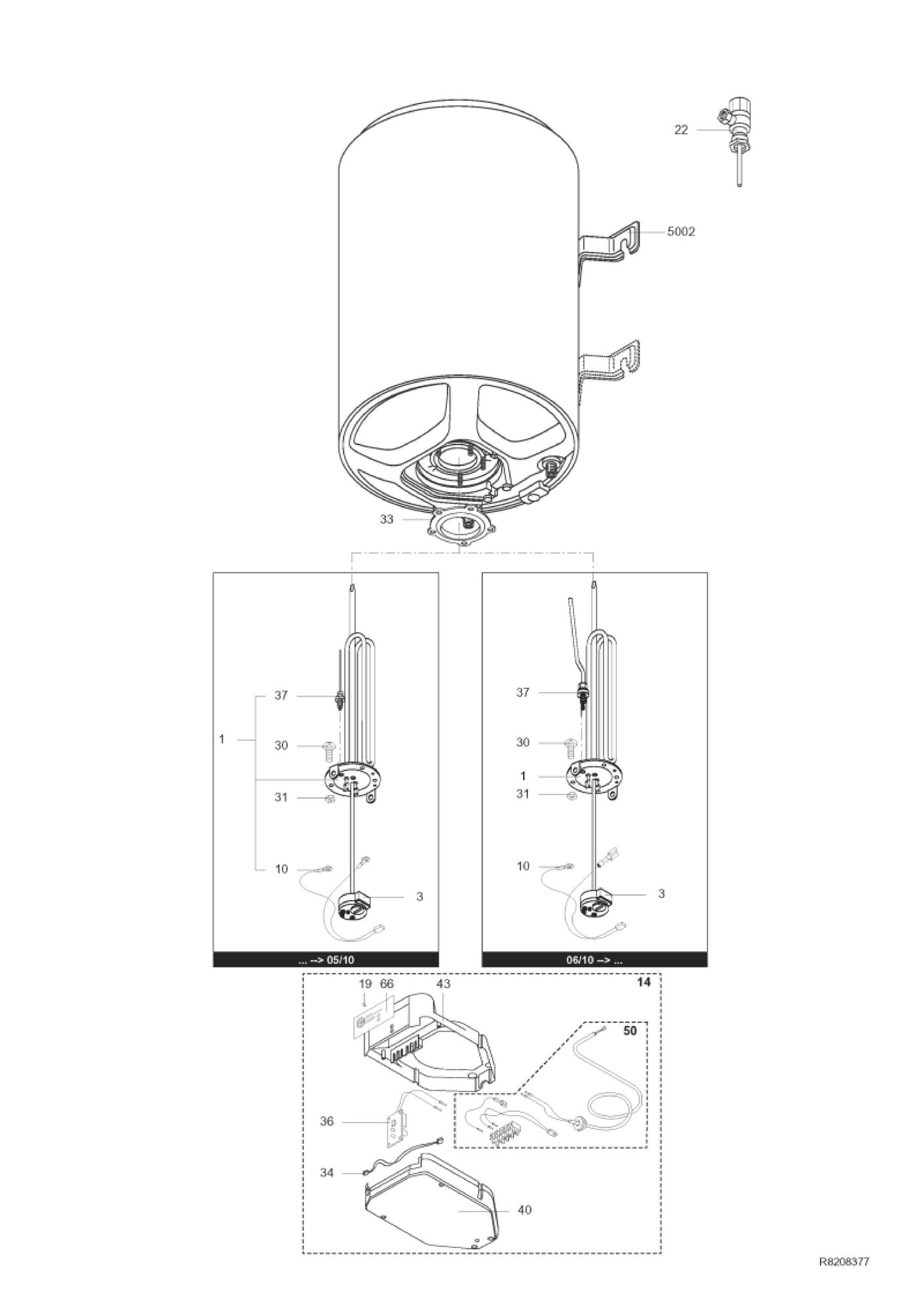 22

5002

33

37

1

30

31

10

3

... --> 05/10

37

30

1

31

10

3

06/10 --> ...

19 66 43

14

50

36

34

40

R8208377