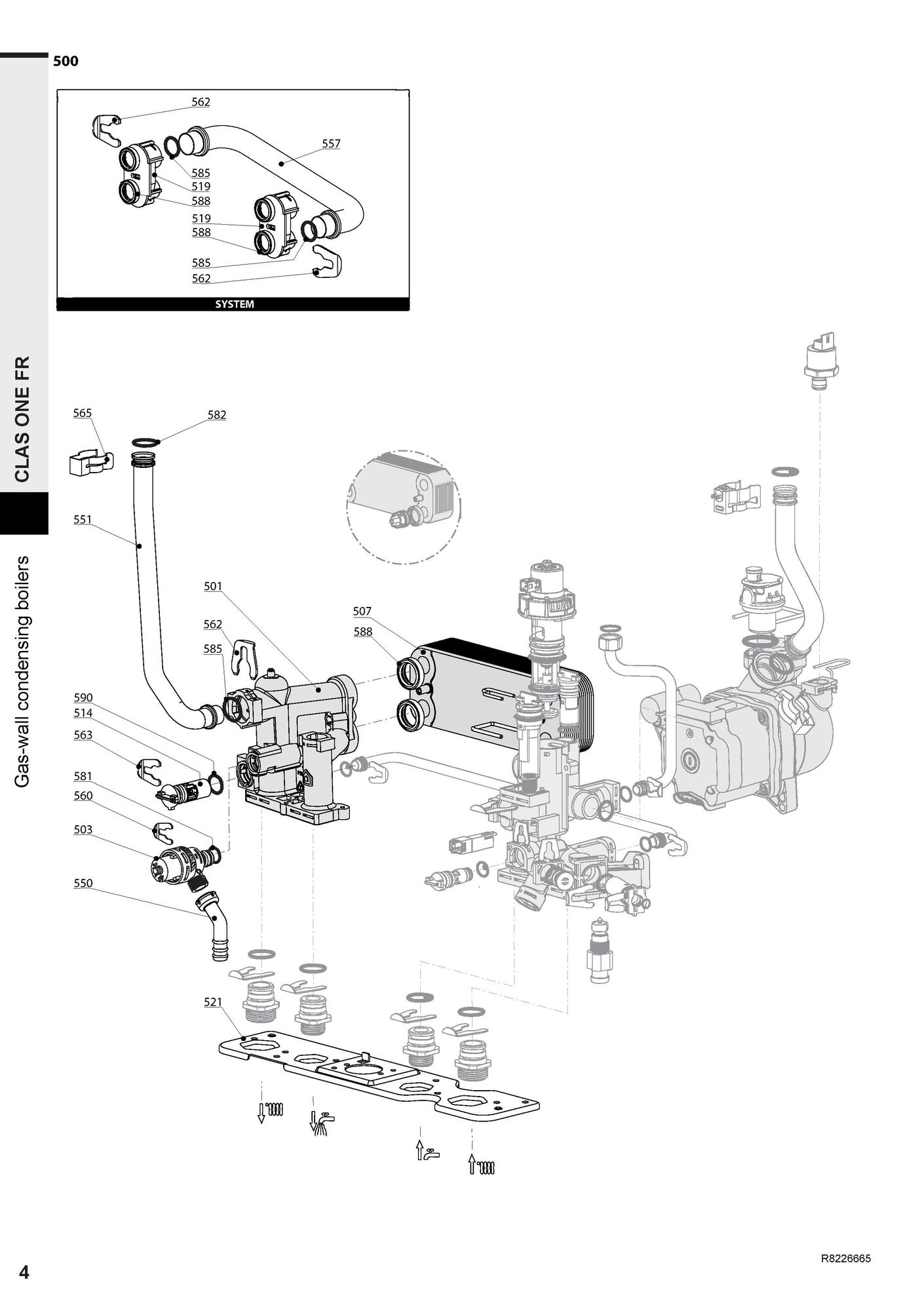 500

562
557
585
519
588
519
588
585
562
SYSTEM

CLAS ONE FR

Gas-wall condensing boilers

565
582
551
501
562
585
507
588
590
514
563
581
560
503
550
521

4

R8226665