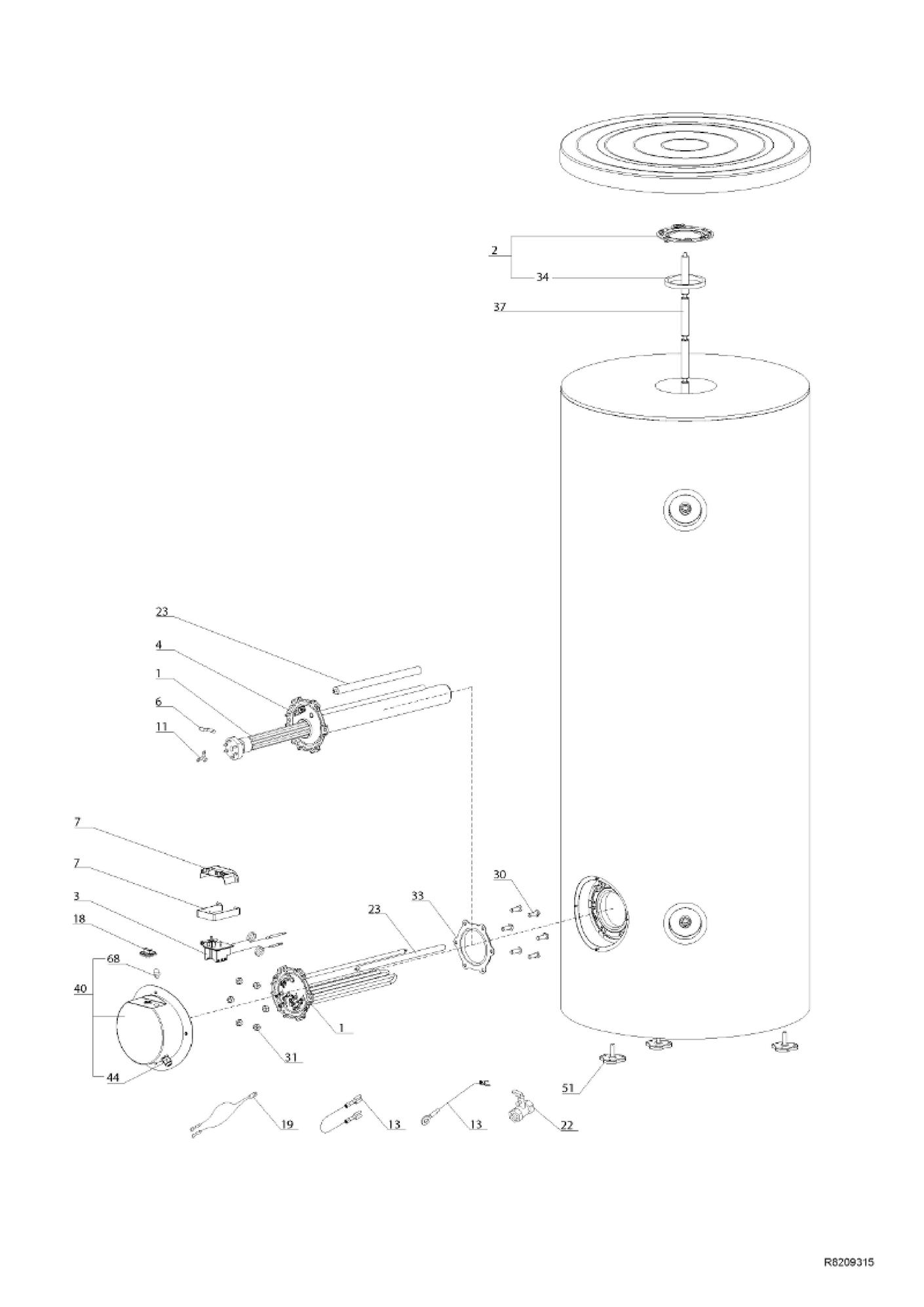 2
34
37
23
4
1
6
11
7
7
3
18
68
40
44
23
33
30
1
31
51
19
13
13
22
R8209315