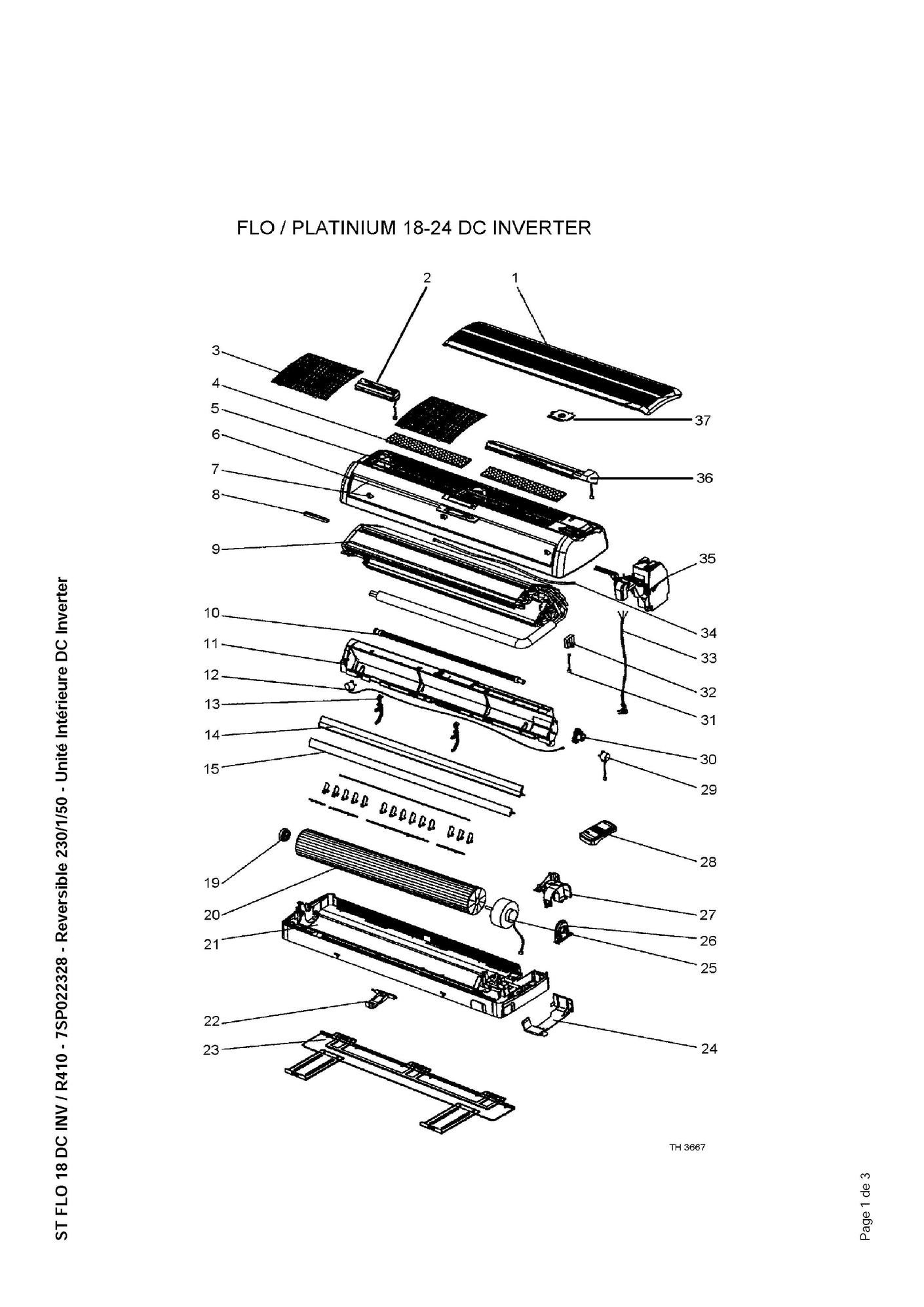 ST FLO 18 DC INV / R410 - 7SP022328 - Reversible 230/1/50 - Unité Intérieure DC Inverter

FLO / PLATINIUM 18-24 DC INVERTER

2
1
3
4
5
6
7
8
9
10
11
12
13
14
15
19
20
21
22
23
37
36
35
34
33
32
31
30
29
28
27
26
25
24

TH 3667

Page 1 de 3