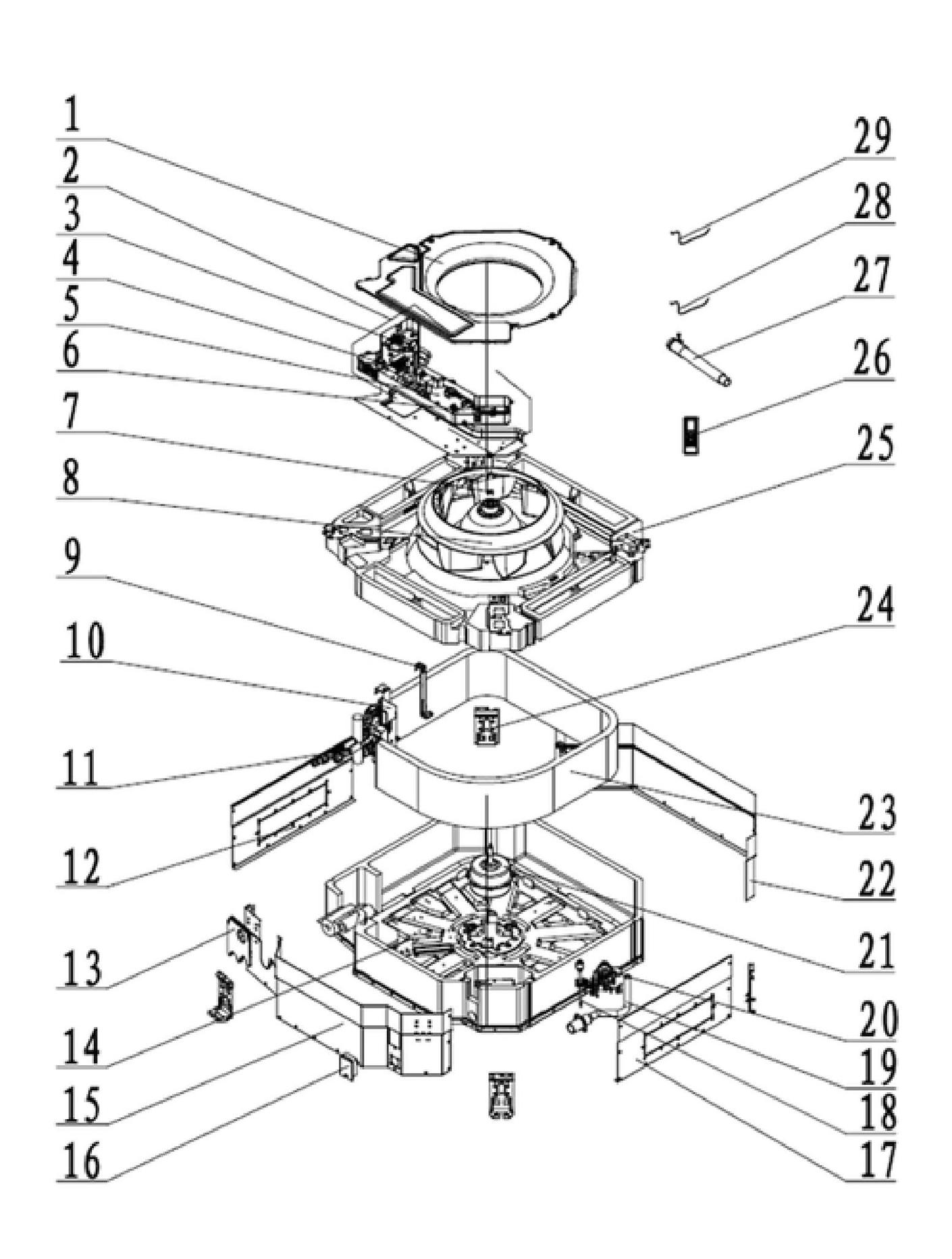 1
2
3
4
5
6
7
8
9
10
11
12
13
14
15
16
29
28
27
26
25
24
23
22
21
20
19
18
17