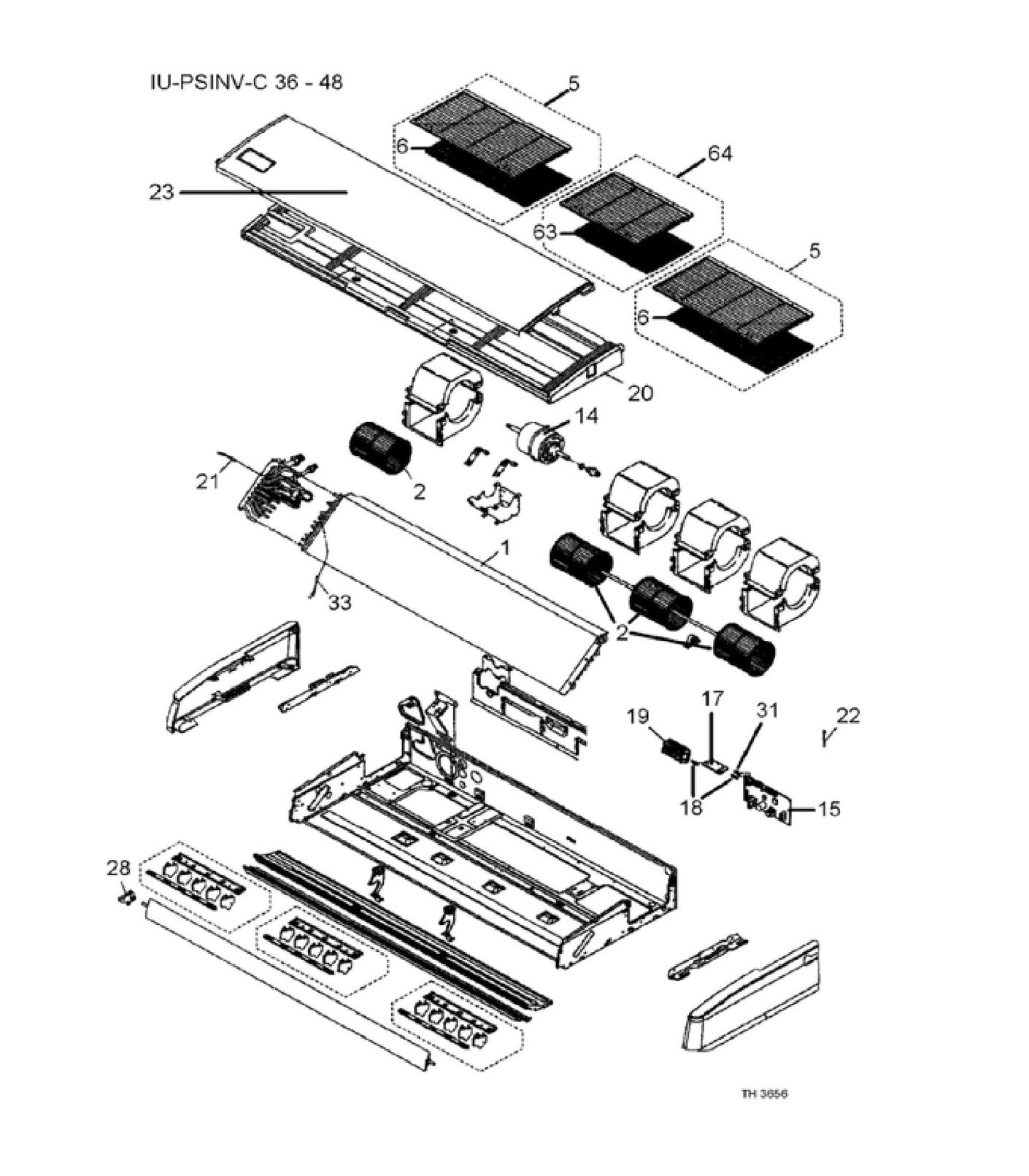 IU-PSINV-C 36 - 48

5
6
64
23
63
5
6
20
14
21
2
1
33
2
17
31
22
19
18
15
28

TH 3656