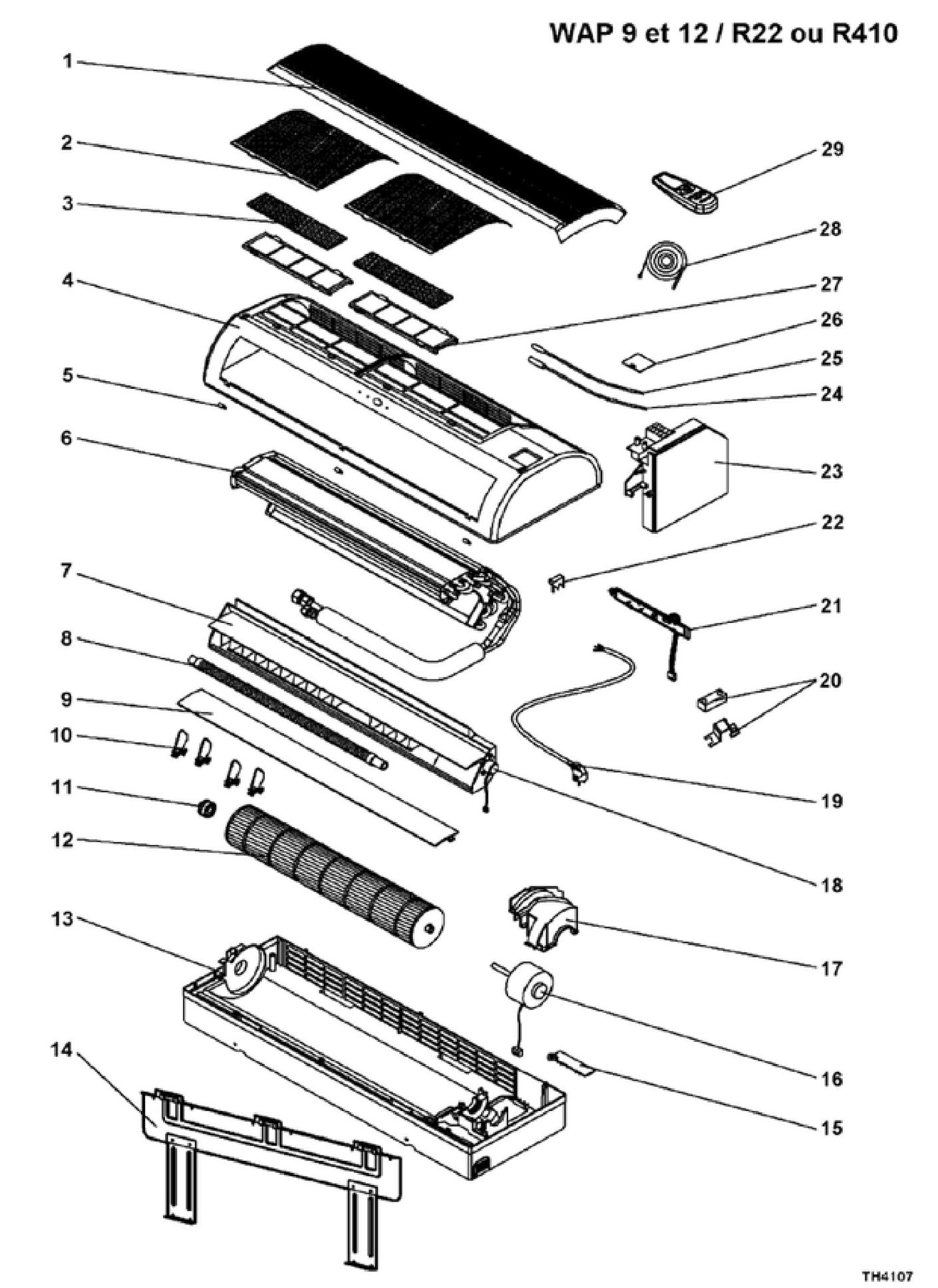 WAP 9 et 12 / R22 ou R410

1
2
3
4
5
6
7
8
9
10
11
12
13
14

29
28
27
26
25
24
23
22
21
20
19
18
17
16
15

TH4107