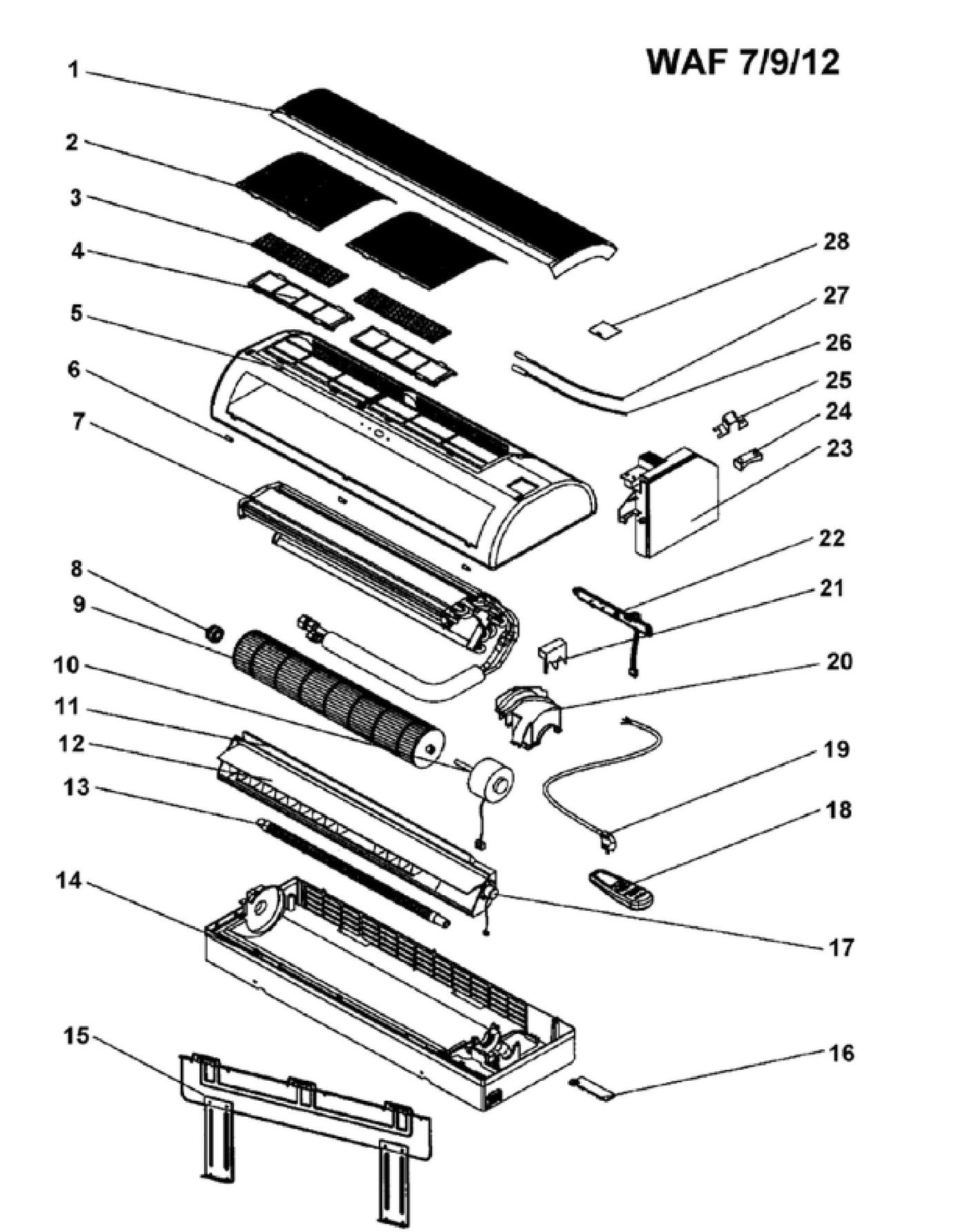 WAF 7/9/12

1
2
3
4
5
6
7
8
9
10
11
12
13
14
15

28
27
26
25
24
23
22
21
20
19
18
17
16