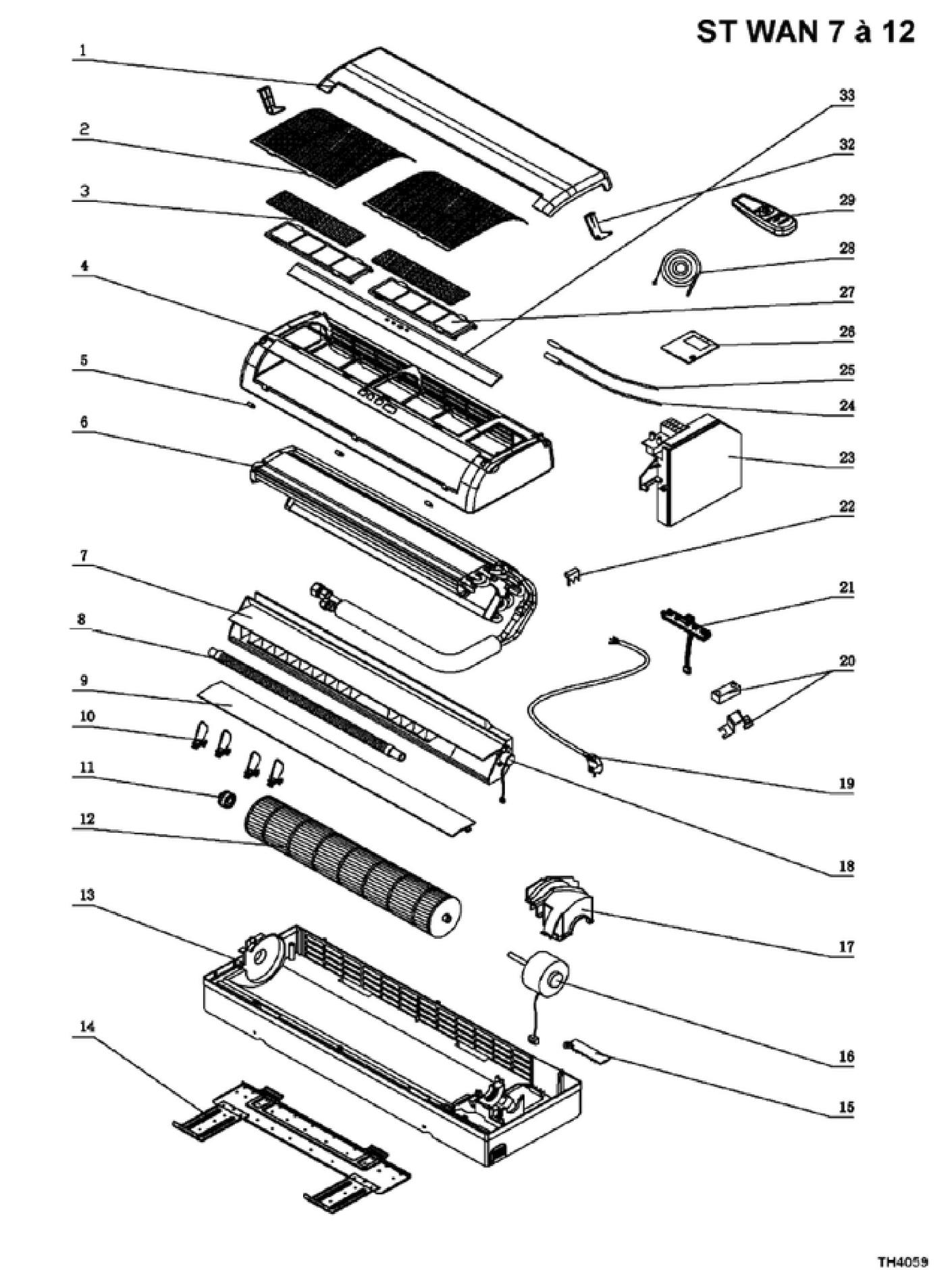 ST WAN 7 à 12

1
2
3
4
5
6
7
8
9
10
11
12
13
14

33
32
29
28
27
26
25
24
23
22
21
20
19
18
17
16
15

TH4059